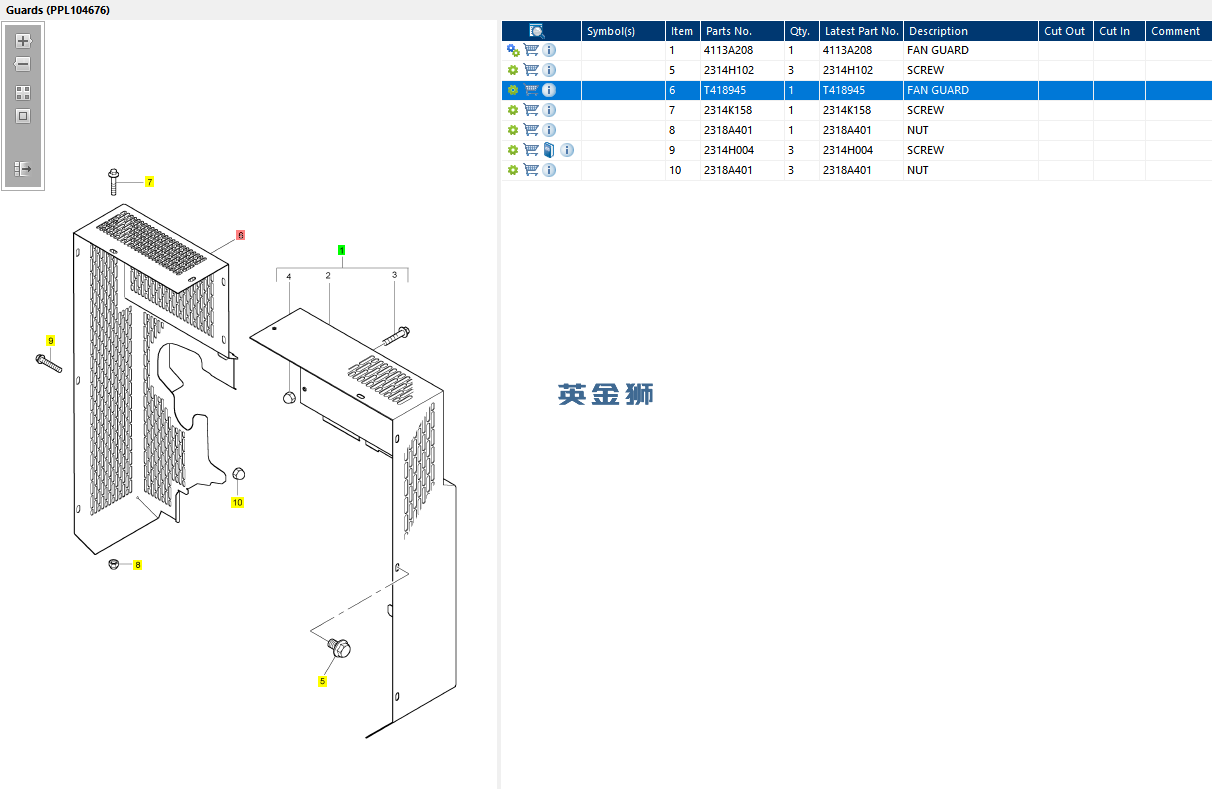 Guards (PPL104676)

7
6
1
4 2 3
9
10
8
5

| | Symbol(s) | Item | Parts No. | Qty. | Latest Part No. | Description | Cut Out | Cut In | Comment |
|---|---|---|---|---|---|---|---|---|---|
| | | 1 | 4113A208 | 1 | 4113A208 | FAN GUARD | | | |
| | | 5 | 2314H102 | 3 | 2314H102 | SCREW | | | |
| | | 6 | T418945 | 1 | T418945 | FAN GUARD | | | |
| | | 7 | 2314K158 | 1 | 2314K158 | SCREW | | | |
| | | 8 | 2318A401 | 1 | 2318A401 | NUT | | | |
| | | 9 | 2314H004 | 3 | 2314H004 | SCREW | | | |
| | | 10 | 2318A401 | 3 | 2318A401 | NUT | | | |

英金狮