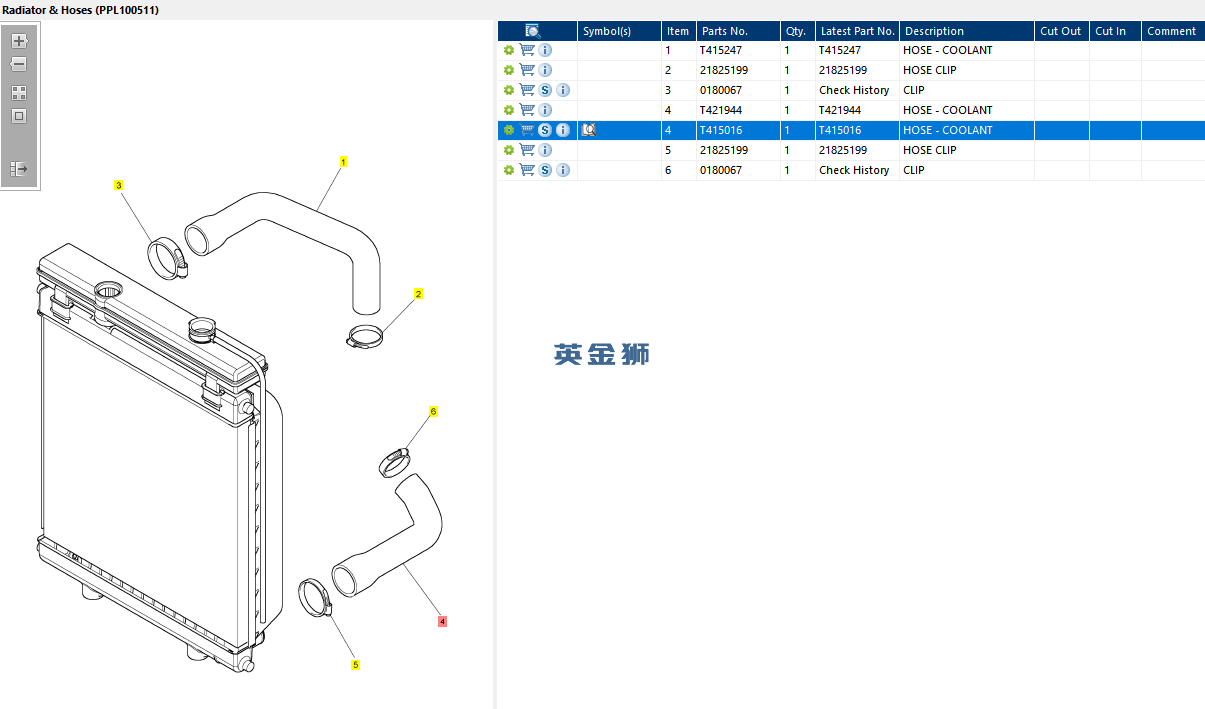 Radiator & Hoses (PPL100511)

3
1
2
6
4
5

| | Symbol(s) | Item | Parts No. | Qty. | Latest Part No. | Description | Cut Out | Cut In | Comment |
|---|---|---|---|---|---|---|---|---|---|
| | | 1 | T415247 | 1 | T415247 | HOSE - COOLANT | | | |
| | | 2 | 21825199 | 1 | 21825199 | HOSE CLIP | | | |
| | | 3 | 0180067 | 1 | Check History | CLIP | | | |
| | | 4 | T421944 | 1 | T421944 | HOSE - COOLANT | | | |
| | | 4 | T415016 | 1 | T415016 | HOSE - COOLANT | | | |
| | | 5 | 21825199 | 1 | 21825199 | HOSE CLIP | | | |
| | | 6 | 0180067 | 1 | Check History | CLIP | | | |

英金狮