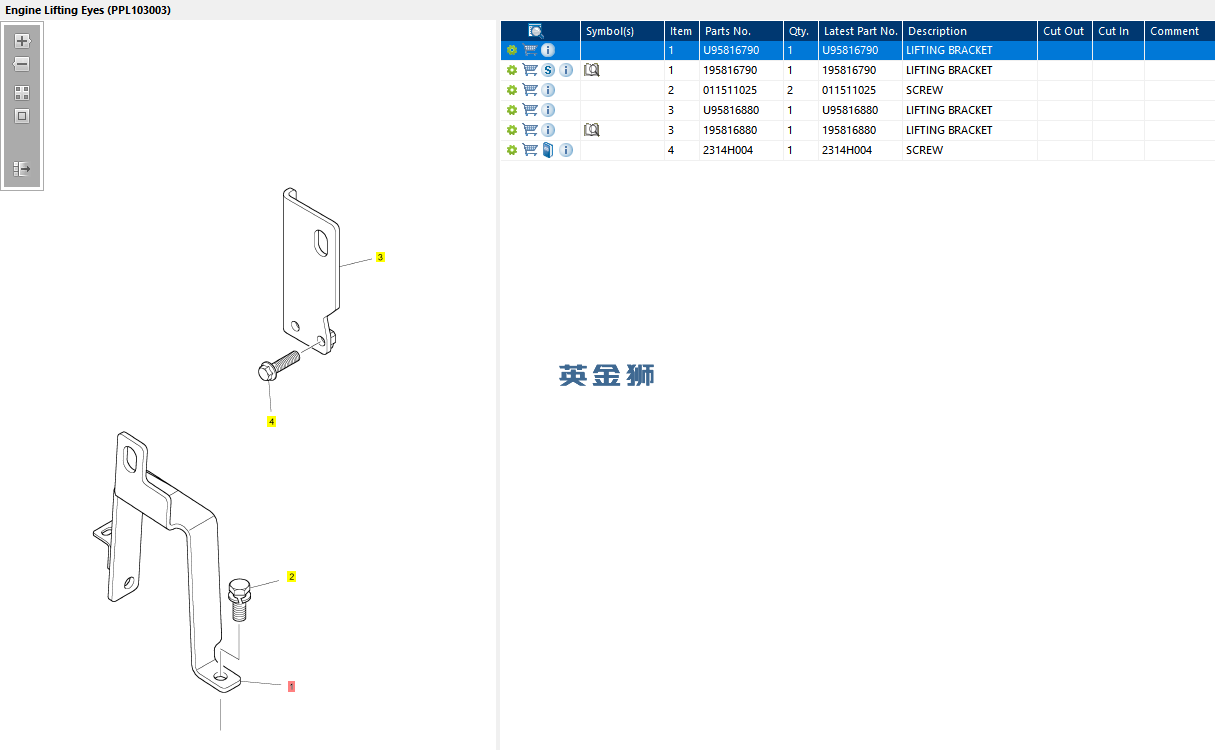 Engine Lifting Eyes (PPL103003)

3

4

2

1

| | Symbol(s) | Item | Parts No. | Qty. | Latest Part No. | Description | Cut Out | Cut In | Comment |
|---|---|---|---|---|---|---|---|---|---|
| | | 1 | U95816790 | 1 | U95816790 | LIFTING BRACKET | | | |
| S | | 1 | 195816790 | 1 | 195816790 | LIFTING BRACKET | | | |
| | | 2 | 011511025 | 2 | 011511025 | SCREW | | | |
| | | 3 | U95816880 | 1 | U95816880 | LIFTING BRACKET | | | |
| | | 3 | 195816880 | 1 | 195816880 | LIFTING BRACKET | | | |
| | | 4 | 2314H004 | 1 | 2314H004 | SCREW | | | |

英金狮