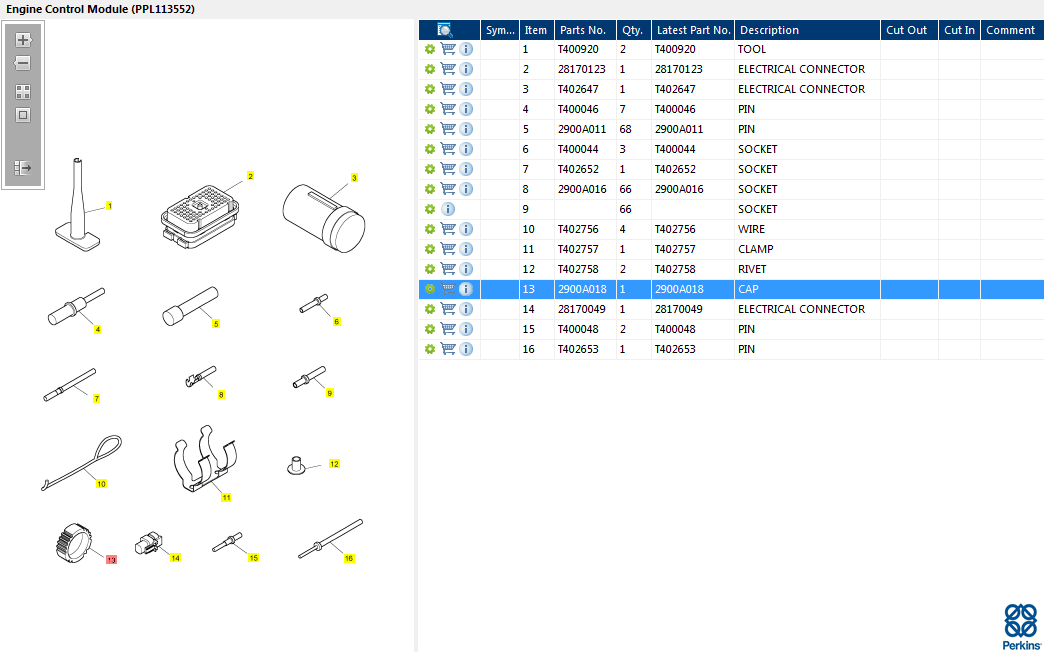 Engine Control Module (PPL113552)

1
2
3
4
5
6
7
8
9
10
11
12
13
14
15
16

| | Sym... | Item | Parts No. | Qty. | Latest Part No. | Description | Cut Out | Cut In | Comment |
|---|---|---|---|---|---|---|---|---|---|
| | | 1 | T400920 | 2 | T400920 | TOOL | | | |
| | | 2 | 28170123 | 1 | 28170123 | ELECTRICAL CONNECTOR | | | |
| | | 3 | T402647 | 1 | T402647 | ELECTRICAL CONNECTOR | | | |
| | | 4 | T400046 | 7 | T400046 | PIN | | | |
| | | 5 | 2900A011 | 68 | 2900A011 | PIN | | | |
| | | 6 | T400044 | 3 | T400044 | SOCKET | | | |
| | | 7 | T402652 | 1 | T402652 | SOCKET | | | |
| | | 8 | 2900A016 | 66 | 2900A016 | SOCKET | | | |
| | | 9 | | 66 | | SOCKET | | | |
| | | 10 | T402756 | 4 | T402756 | WIRE | | | |
| | | 11 | T402757 | 1 | T402757 | CLAMP | | | |
| | | 12 | T402758 | 2 | T402758 | RIVET | | | |
| | | 13 | 2900A018 | 1 | 2900A018 | CAP | | | |
| | | 14 | 28170049 | 1 | 28170049 | ELECTRICAL CONNECTOR | | | |
| | | 15 | T400048 | 2 | T400048 | PIN | | | |
| | | 16 | T402653 | 1 | T402653 | PIN | | | |

Perkins