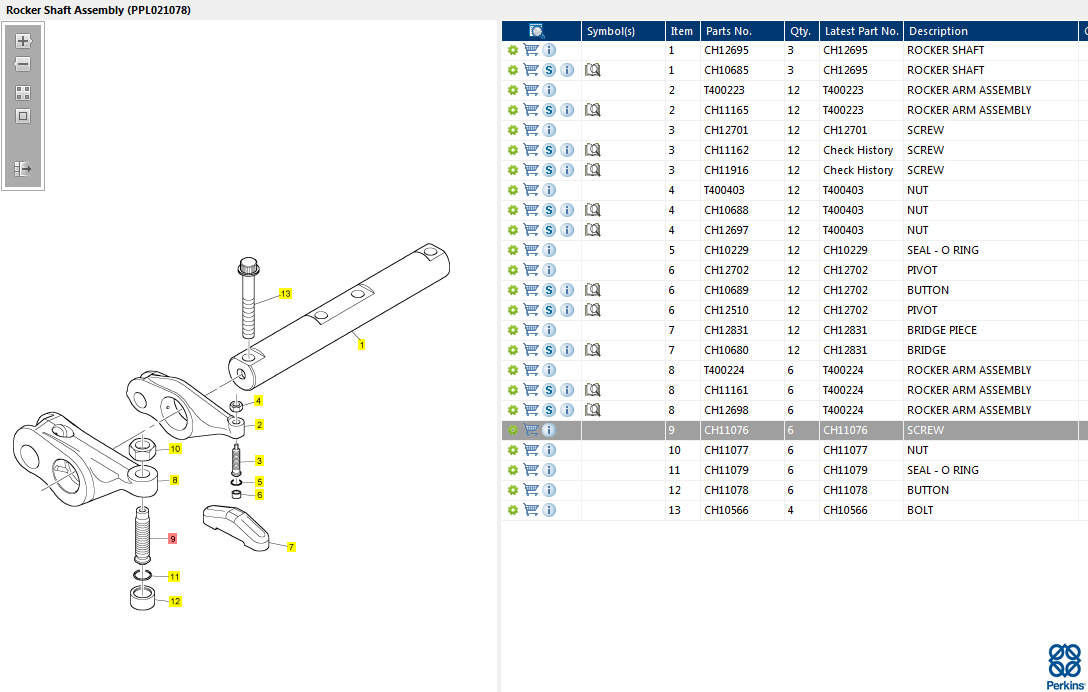 Rocker Shaft Assembly (PPL021078)

13
1
4
2
10
3
8
5
6
9
7
11
12

| | Symbol(s) | Item | Parts No. | Qty. | Latest Part No. | Description |
|---|---|---|---|---|---|---|
| | | 1 | CH12695 | 3 | CH12695 | ROCKER SHAFT |
| | | 1 | CH10685 | 3 | CH12695 | ROCKER SHAFT |
| | | 2 | T400223 | 12 | T400223 | ROCKER ARM ASSEMBLY |
| | | 2 | CH11165 | 12 | T400223 | ROCKER ARM ASSEMBLY |
| | | 3 | CH12701 | 12 | CH12701 | SCREW |
| | | 3 | CH11162 | 12 | Check History | SCREW |
| | | 3 | CH11916 | 12 | Check History | SCREW |
| | | 4 | T400403 | 12 | T400403 | NUT |
| | | 4 | CH10688 | 12 | T400403 | NUT |
| | | 4 | CH12697 | 12 | T400403 | NUT |
| | | 5 | CH10229 | 12 | CH10229 | SEAL - O RING |
| | | 6 | CH12702 | 12 | CH12702 | PIVOT |
| | | 6 | CH10689 | 12 | CH12702 | BUTTON |
| | | 6 | CH12510 | 12 | CH12702 | PIVOT |
| | | 7 | CH12831 | 12 | CH12831 | BRIDGE PIECE |
| | | 7 | CH10680 | 12 | CH12831 | BRIDGE |
| | | 8 | T400224 | 6 | T400224 | ROCKER ARM ASSEMBLY |
| | | 8 | CH11161 | 6 | T400224 | ROCKER ARM ASSEMBLY |
| | | 8 | CH12698 | 6 | T400224 | ROCKER ARM ASSEMBLY |
| | | 9 | CH11076 | 6 | CH11076 | SCREW |
| | | 10 | CH11077 | 6 | CH11077 | NUT |
| | | 11 | CH11079 | 6 | CH11079 | SEAL - O RING |
| | | 12 | CH11078 | 6 | CH11078 | BUTTON |
| | | 13 | CH10566 | 4 | CH10566 | BOLT |

Perkins