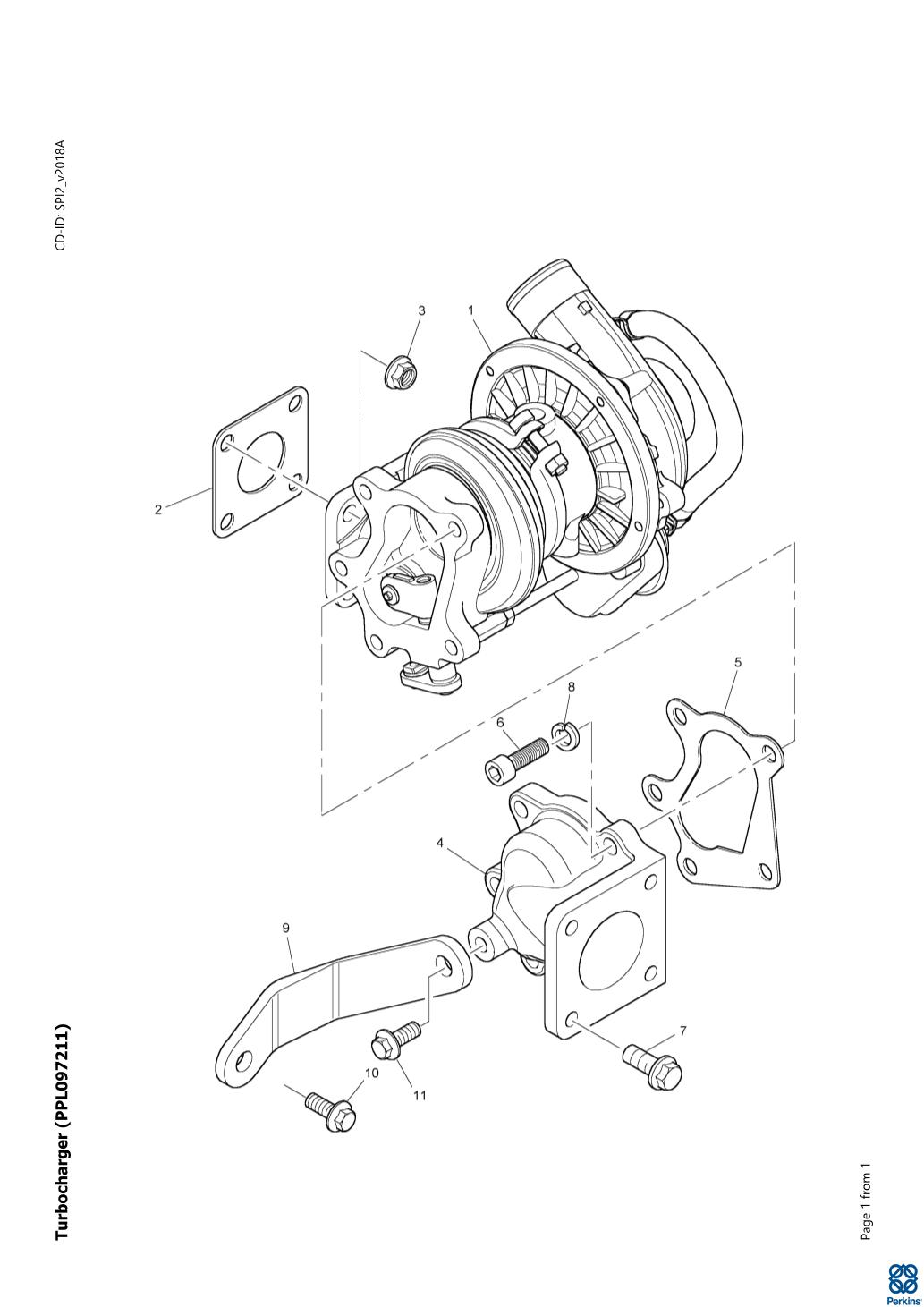 Turbocharger (PPL097211)

CD-ID: SPI2_v2018A

3
1
2
5
8
6
4
9
7
10
11

Page 1 from 1

Perkins