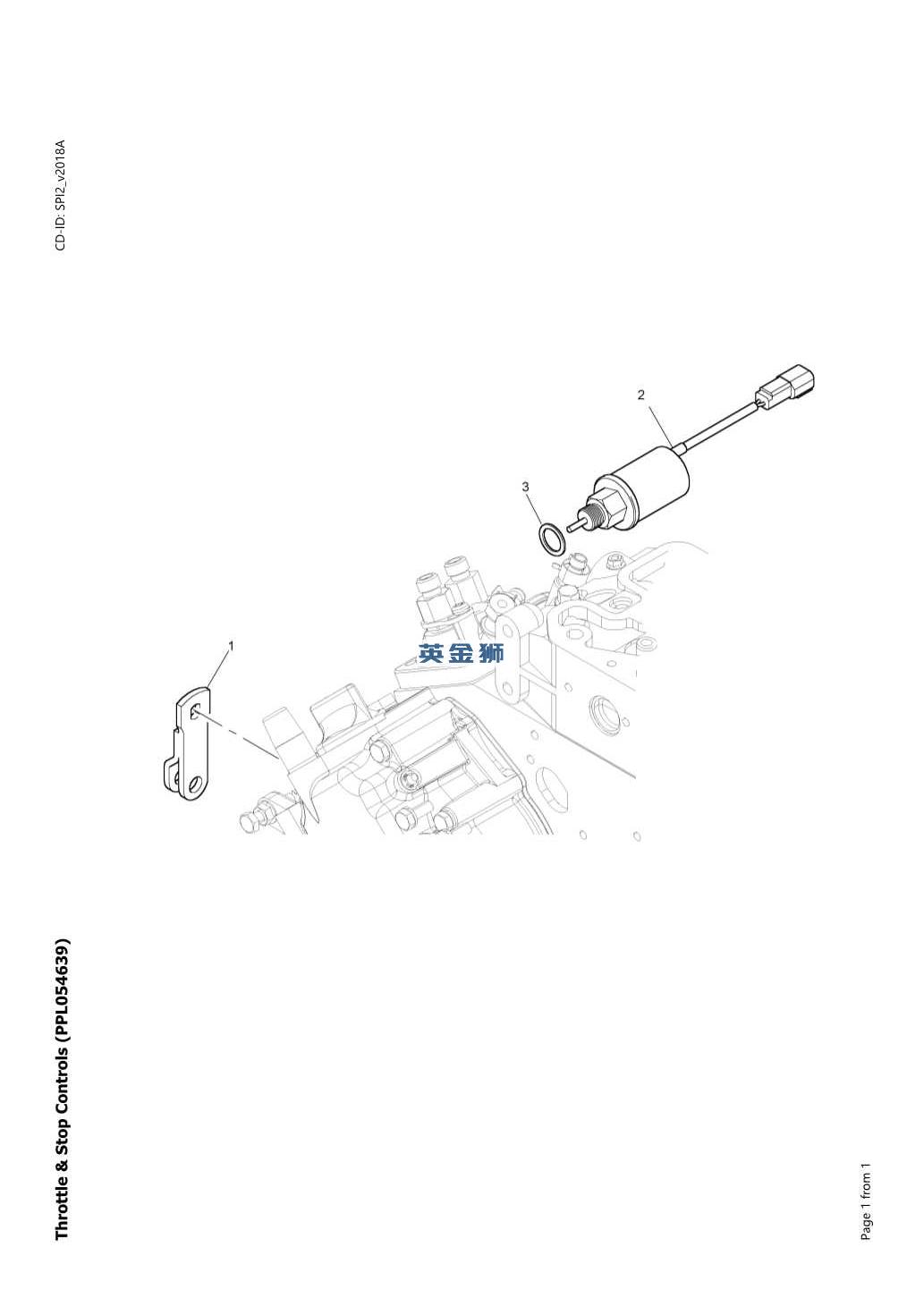 Throttle & Stop Controls (PPL054639)

CD-ID: SPI2_v2018A

2

3

1

英金狮

Page 1 from 1