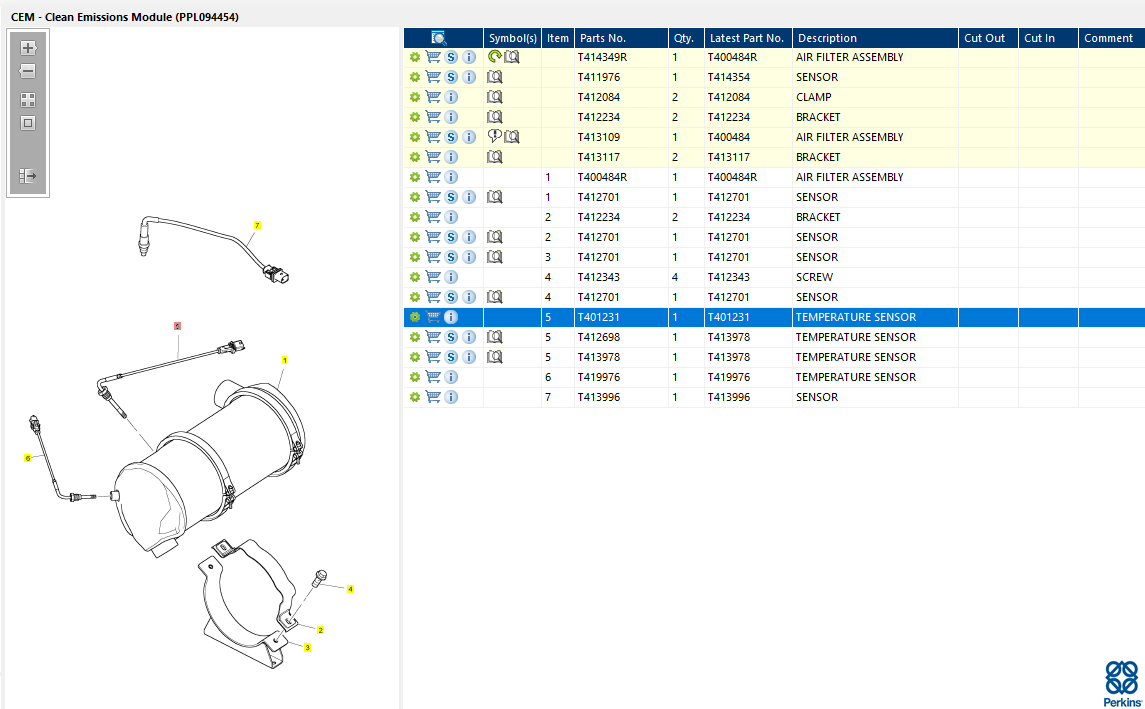 CEM - Clean Emissions Module (PPL094454)

7
5
1
6
4
2
3

| | Symbol(s) | Item | Parts No. | Qty. | Latest Part No. | Description | Cut Out | Cut In | Comment |
|---|---|---|---|---|---|---|---|---|---|
| | | | T414349R | 1 | T400484R | AIR FILTER ASSEMBLY | | | |
| | | | T411976 | 1 | T414354 | SENSOR | | | |
| | | | T412084 | 2 | T412084 | CLAMP | | | |
| | | | T412234 | 2 | T412234 | BRACKET | | | |
| | | | T413109 | 1 | T400484 | AIR FILTER ASSEMBLY | | | |
| | | | T413117 | 2 | T413117 | BRACKET | | | |
| | | 1 | T400484R | 1 | T400484R | AIR FILTER ASSEMBLY | | | |
| | | 1 | T412701 | 1 | T412701 | SENSOR | | | |
| | | 2 | T412234 | 2 | T412234 | BRACKET | | | |
| | | 2 | T412701 | 1 | T412701 | SENSOR | | | |
| | | 3 | T412701 | 1 | T412701 | SENSOR | | | |
| | | 4 | T412343 | 4 | T412343 | SCREW | | | |
| | | 4 | T412701 | 1 | T412701 | SENSOR | | | |
| | | 5 | T401231 | 1 | T401231 | TEMPERATURE SENSOR | | | |
| | | 5 | T412698 | 1 | T413978 | TEMPERATURE SENSOR | | | |
| | | 5 | T413978 | 1 | T413978 | TEMPERATURE SENSOR | | | |
| | | 6 | T419976 | 1 | T419976 | TEMPERATURE SENSOR | | | |
| | | 7 | T413996 | 1 | T413996 | SENSOR | | | |

Perkins