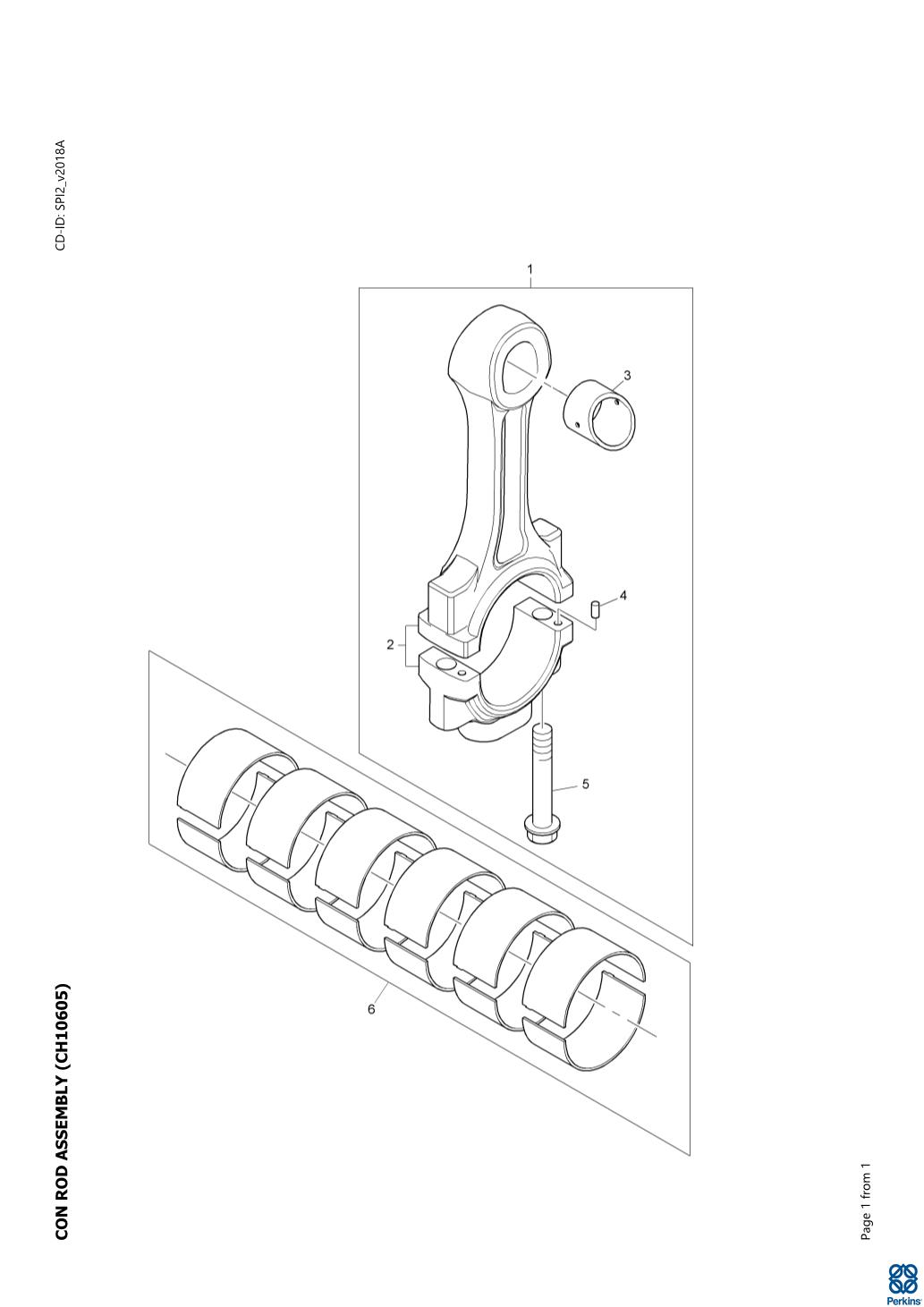 CON ROD ASSEMBLY (CH10605)

CD-ID: SPI2_v2018A

1

3

4

2

5

6

Page 1 from 1

Perkins