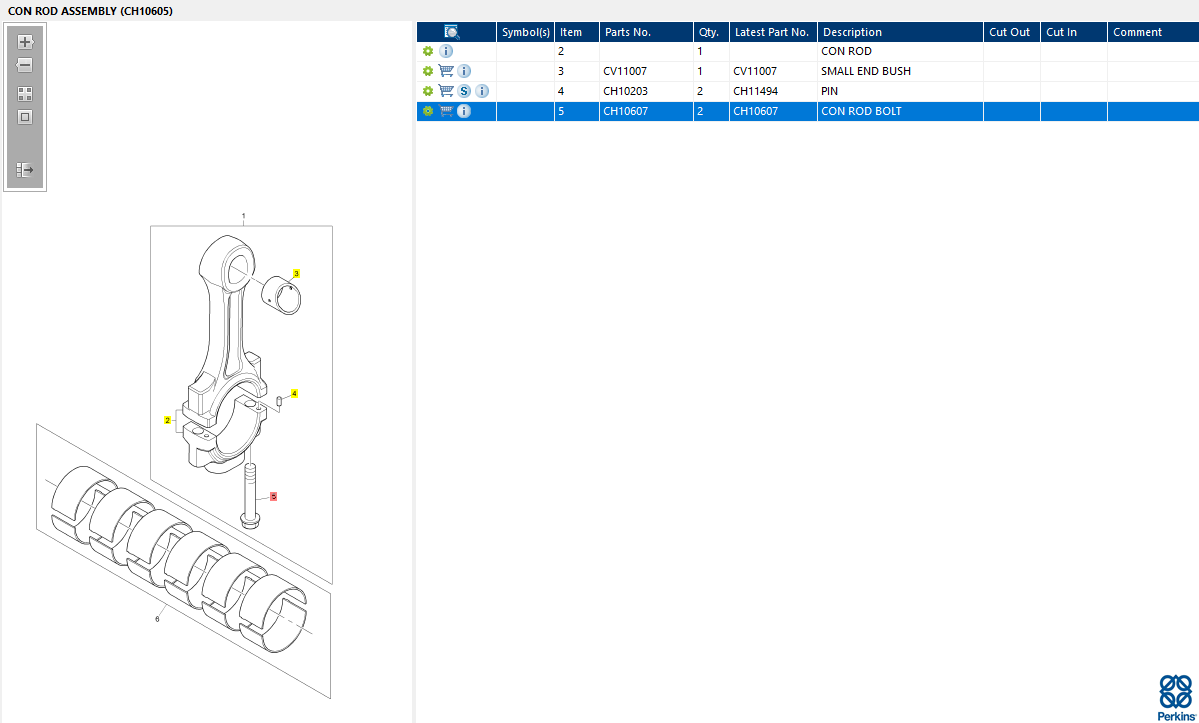 CON ROD ASSEMBLY (CH10605)

1
3
4
2
5
6

| | Symbol(s) | Item | Parts No. | Qty. | Latest Part No. | Description | Cut Out | Cut In | Comment |
|---|---|---|---|---|---|---|---|---|---|
| | | 2 | | 1 | | CON ROD | | | |
| | | 3 | CV11007 | 1 | CV11007 | SMALL END BUSH | | | |
| S | | 4 | CH10203 | 2 | CH11494 | PIN | | | |
| | | 5 | CH10607 | 2 | CH10607 | CON ROD BOLT | | | |

Perkins