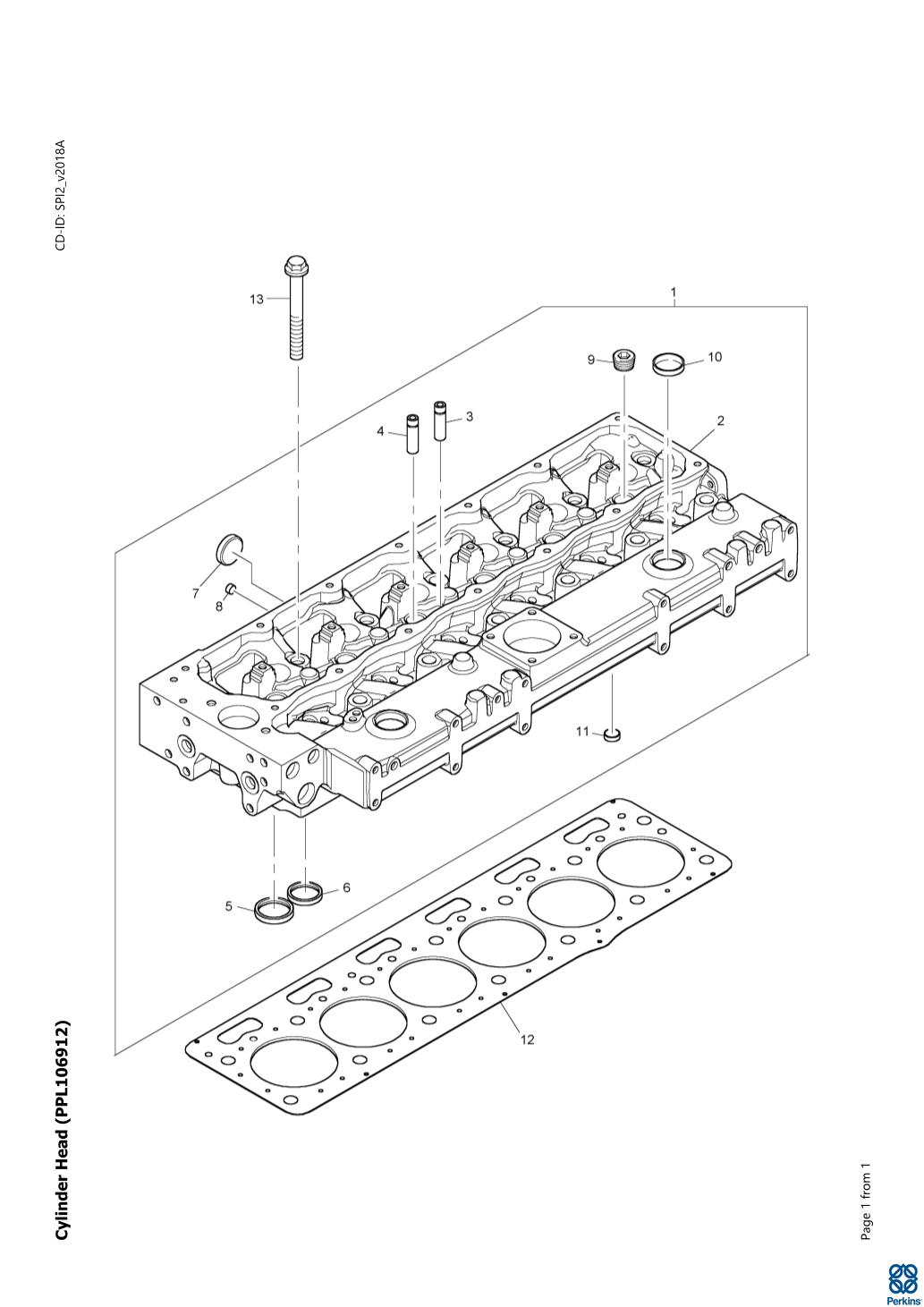 Cylinder Head (PPL106912)

CD-ID: SPI2_v2018A

13
1
9
10
4
3
2
7
8
11
5
6
12

Page 1 from 1

Perkins