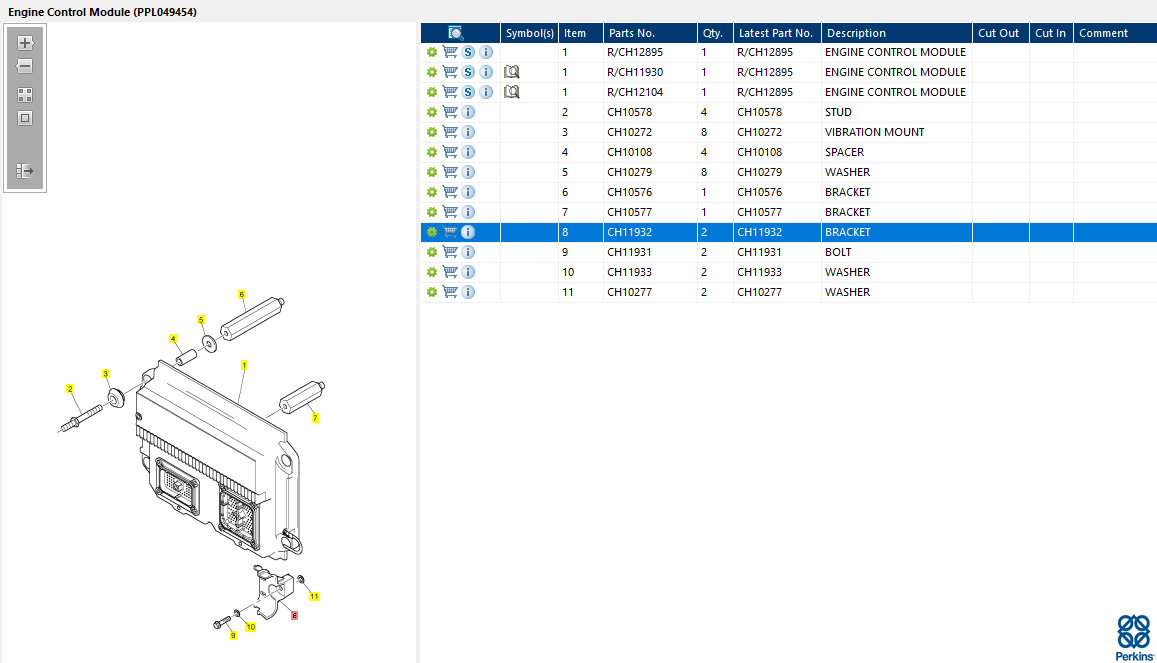 Engine Control Module (PPL049454)

6
5
4
1
3
2
7
11
8
10
9

| | Symbol(s) | Item | Parts No. | Qty. | Latest Part No. | Description | Cut Out | Cut In | Comment |
|---|---|---|---|---|---|---|---|---|---|
| | | 1 | R/CH12895 | 1 | R/CH12895 | ENGINE CONTROL MODULE | | | |
| | | 1 | R/CH11930 | 1 | R/CH12895 | ENGINE CONTROL MODULE | | | |
| | | 1 | R/CH12104 | 1 | R/CH12895 | ENGINE CONTROL MODULE | | | |
| | | 2 | CH10578 | 4 | CH10578 | STUD | | | |
| | | 3 | CH10272 | 8 | CH10272 | VIBRATION MOUNT | | | |
| | | 4 | CH10108 | 4 | CH10108 | SPACER | | | |
| | | 5 | CH10279 | 8 | CH10279 | WASHER | | | |
| | | 6 | CH10576 | 1 | CH10576 | BRACKET | | | |
| | | 7 | CH10577 | 1 | CH10577 | BRACKET | | | |
| | | 8 | CH11932 | 2 | CH11932 | BRACKET | | | |
| | | 9 | CH11931 | 2 | CH11931 | BOLT | | | |
| | | 10 | CH11933 | 2 | CH11933 | WASHER | | | |
| | | 11 | CH10277 | 2 | CH10277 | WASHER | | | |

Perkins