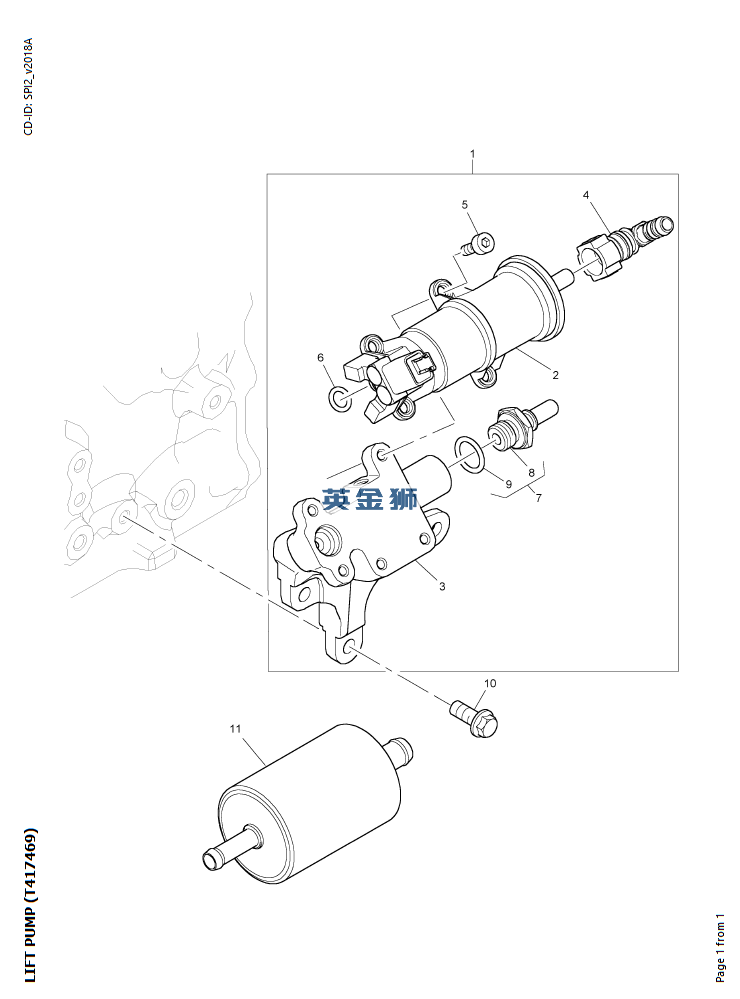 CD-ID: SPI2_v2018A

1
5
4
6
2
9
8
7
英金狮
3
10
11

LIFT PUMP (T417469)

Page 1 from 1