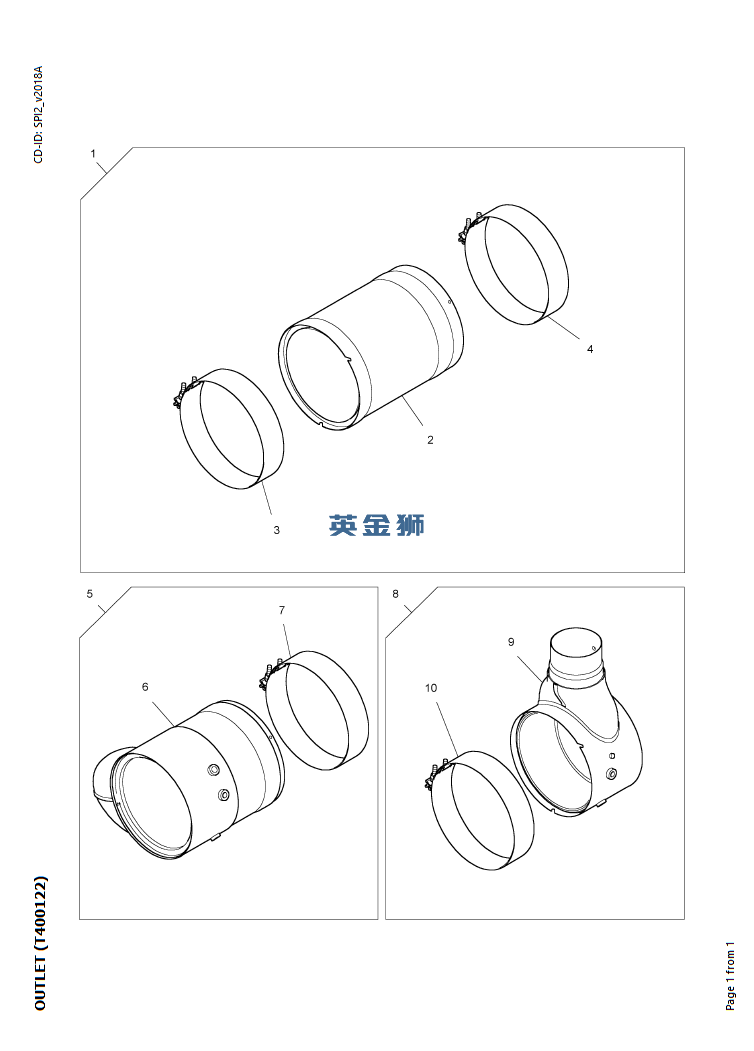 CD-ID: SPI2_v2018A

1

4

2

3

英金狮

5

7

6

8

9

10

OUTLET (T400122)

Page 1 from 1