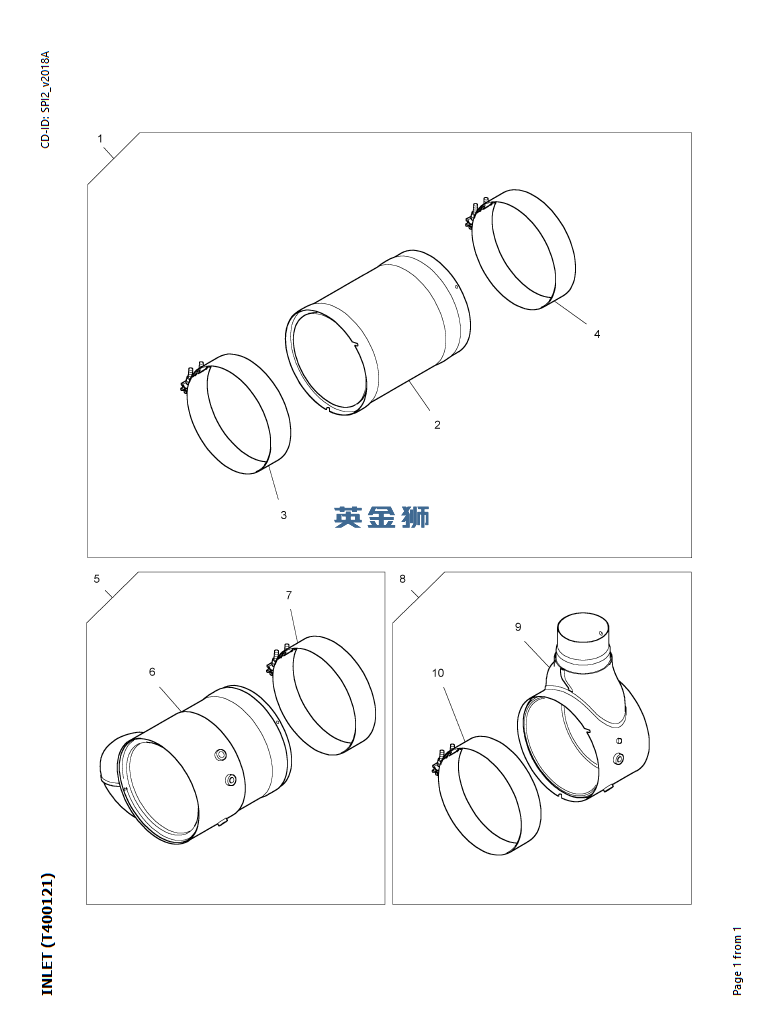 CD-ID: SPI2_v2018A

1

4

2

3

英金狮

5

7

6

8

9

10

INLET (T400121)

Page 1 from 1