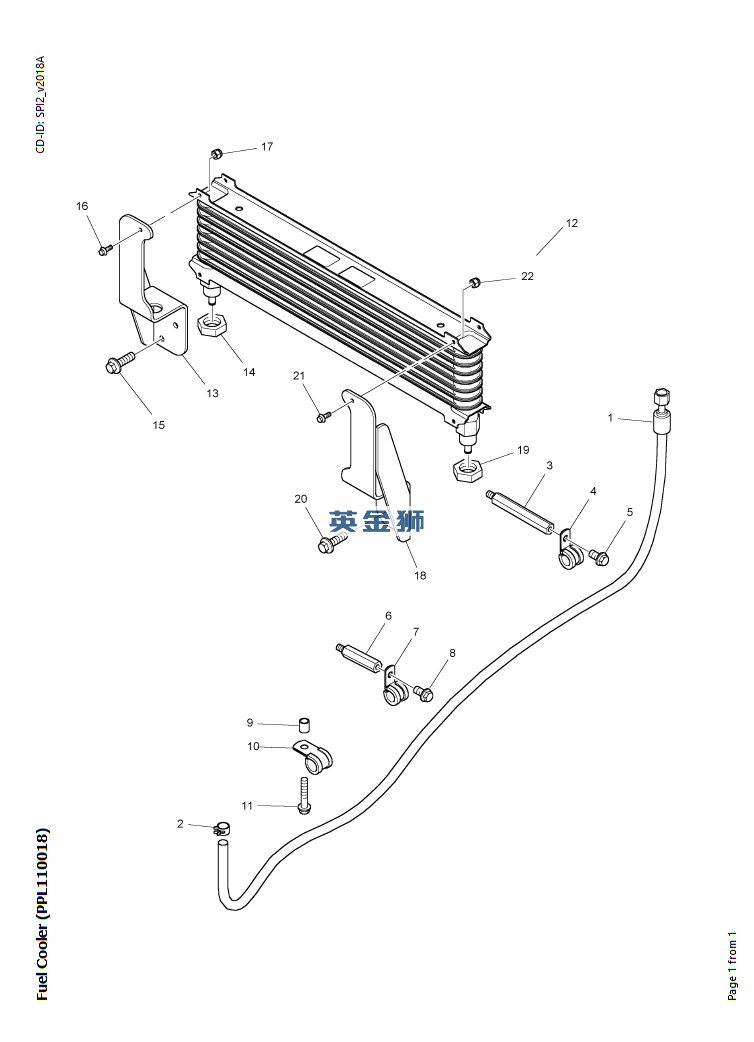 CD-ID: SPI2_v2018A

17
16
12
22
14
13
15
21
1
19
3
4
5
20
英金狮
18
6
7
8
9
10
11
2

Fuel Cooler (PPL110018)

Page 1 from 1