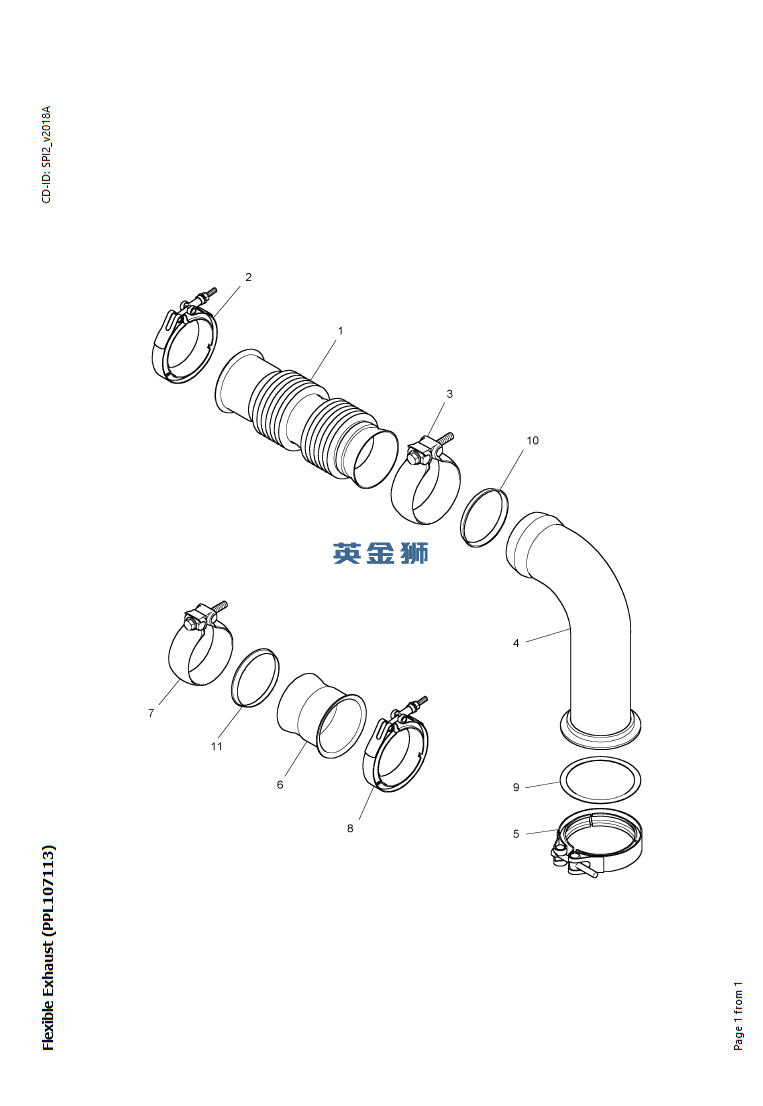 CD-ID: SPI2_v2018A

2
1
3
10
英金狮
4
7
11
6
8
9
5

Flexible Exhaust (PPL107113)

Page 1 from 1