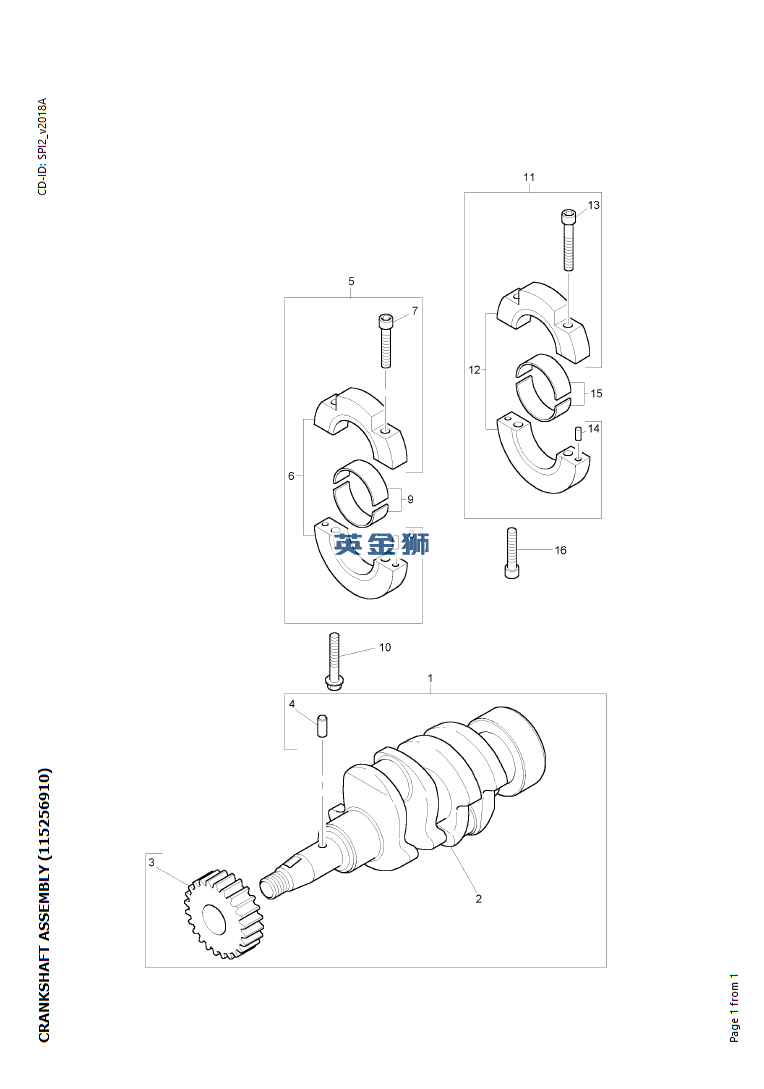 CD-ID: SPI2_v2018A

CRANKSHAFT ASSEMBLY (115256910)

11
13
5
7
12
15
14
6
9
英金狮
16
10
1
4
3
2

Page 1 from 1