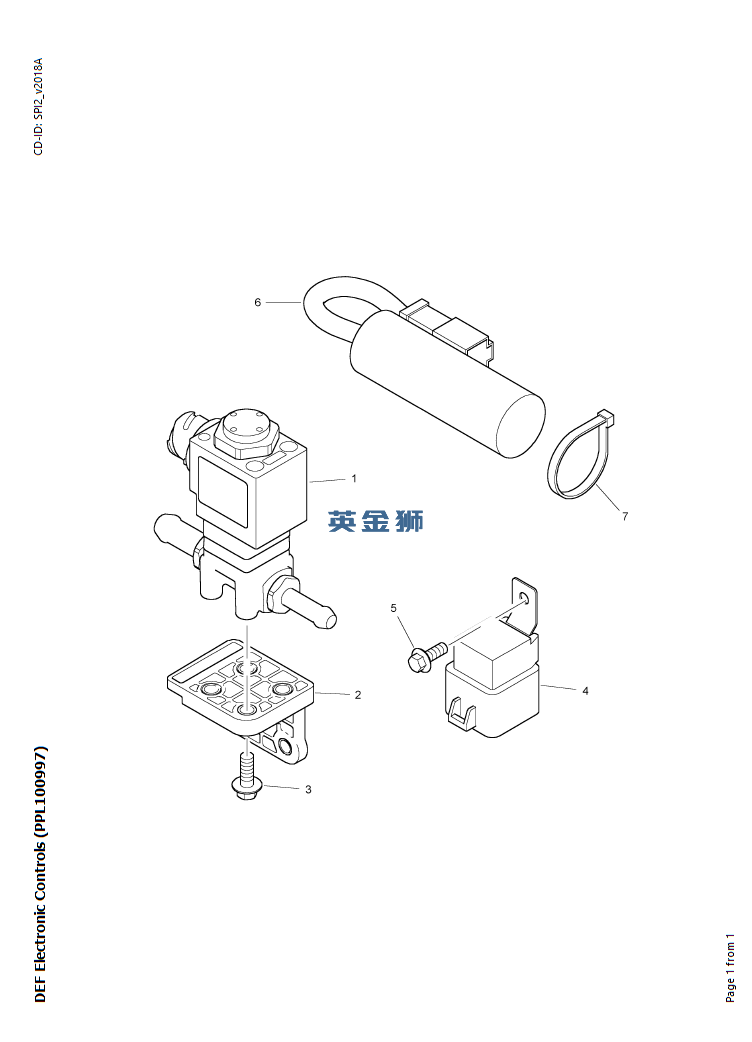 CD-ID: SPI2_v2018A

6

1

英金狮

7

5

2

4

3

DEF Electronic Controls (PPL100997)

Page 1 from 1