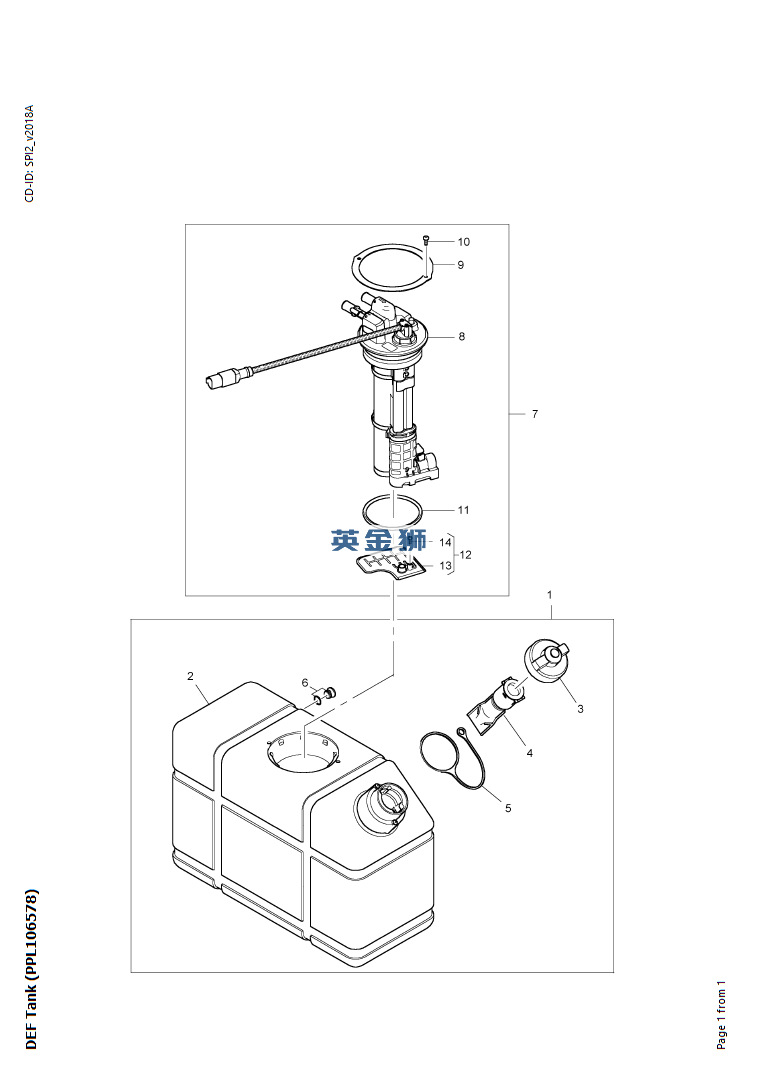 CD-ID: SPI2_v2018A

10
9
8
7
11
英金狮
14
12
13

1
2
6
3
4
5

DEF Tank (PPL106578)

Page 1 from 1