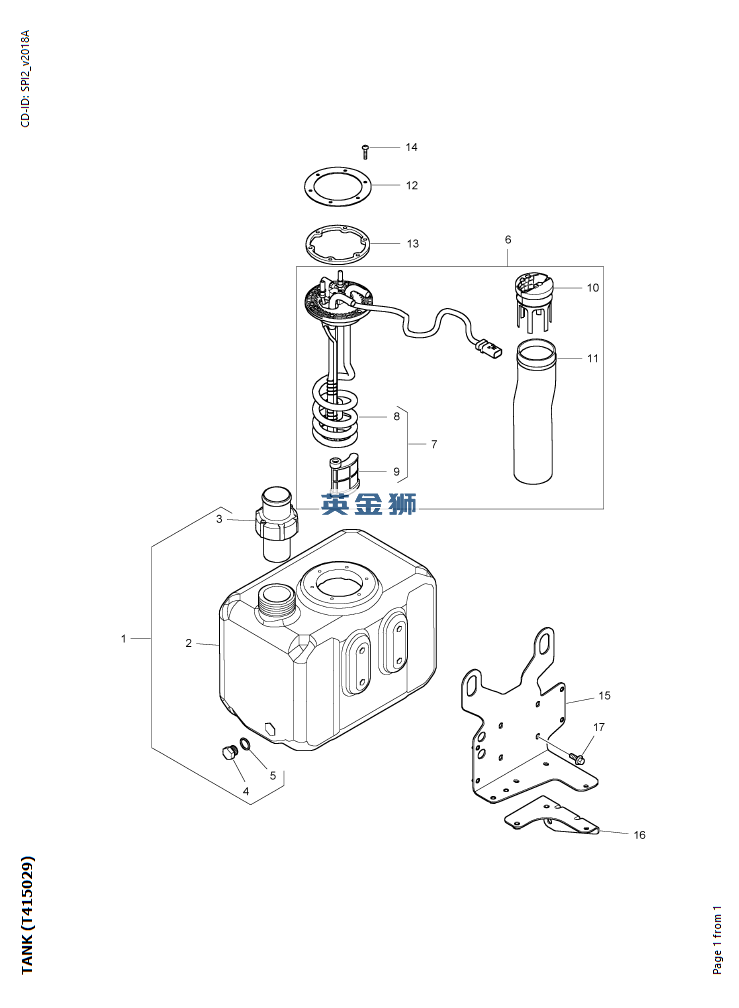 CD-ID: SPI2_v2018A

14
12
13
6
10
11
8
7
9
英金狮
3
1
2
15
17
5
4
16

TANK (T415029)

Page 1 from 1