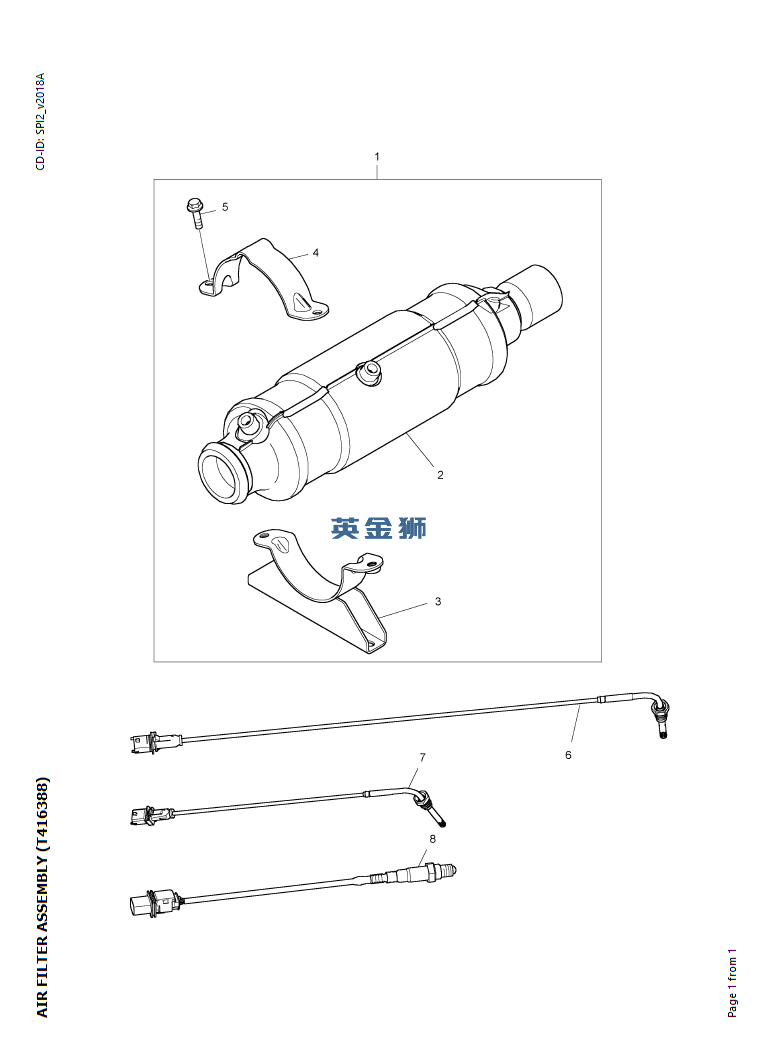 CD-ID: SPI2_v2018A

1
5
4
2
英金狮
3
6
7
8

AIR FILTER ASSEMBLY (T416388)

Page 1 from 1