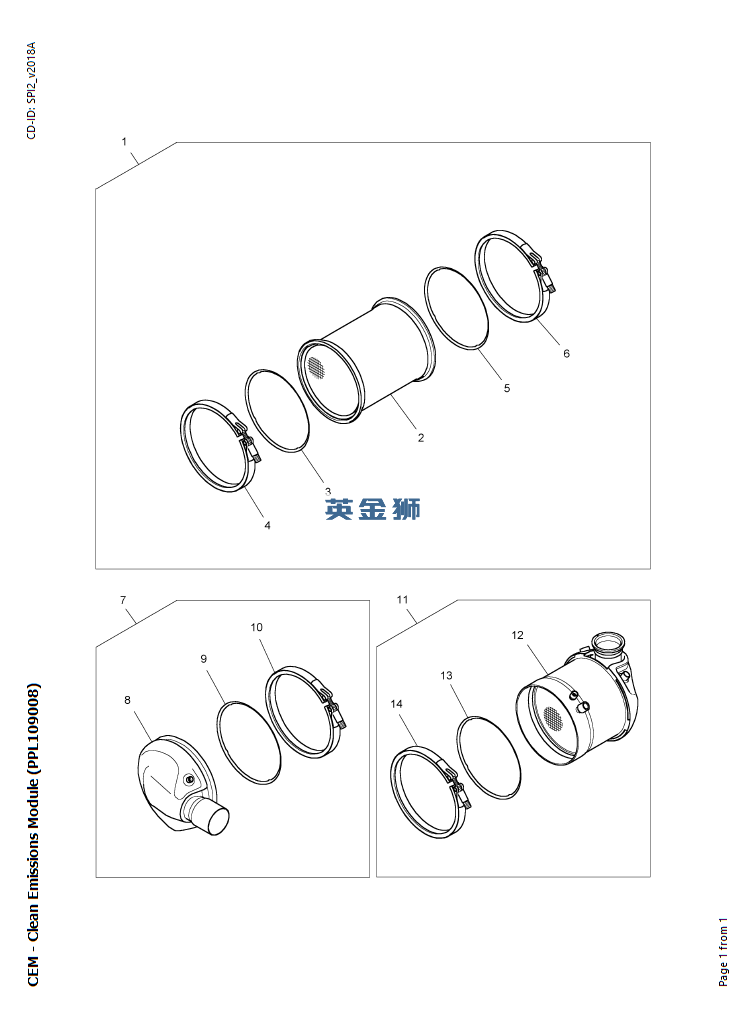 CD-ID: SPI2_v2018A

1

6

5

2

3

4

英金狮

7

10

9

8

11

12

13

14

CEM - Clean Emissions Module (PPL109008)

Page 1 from 1