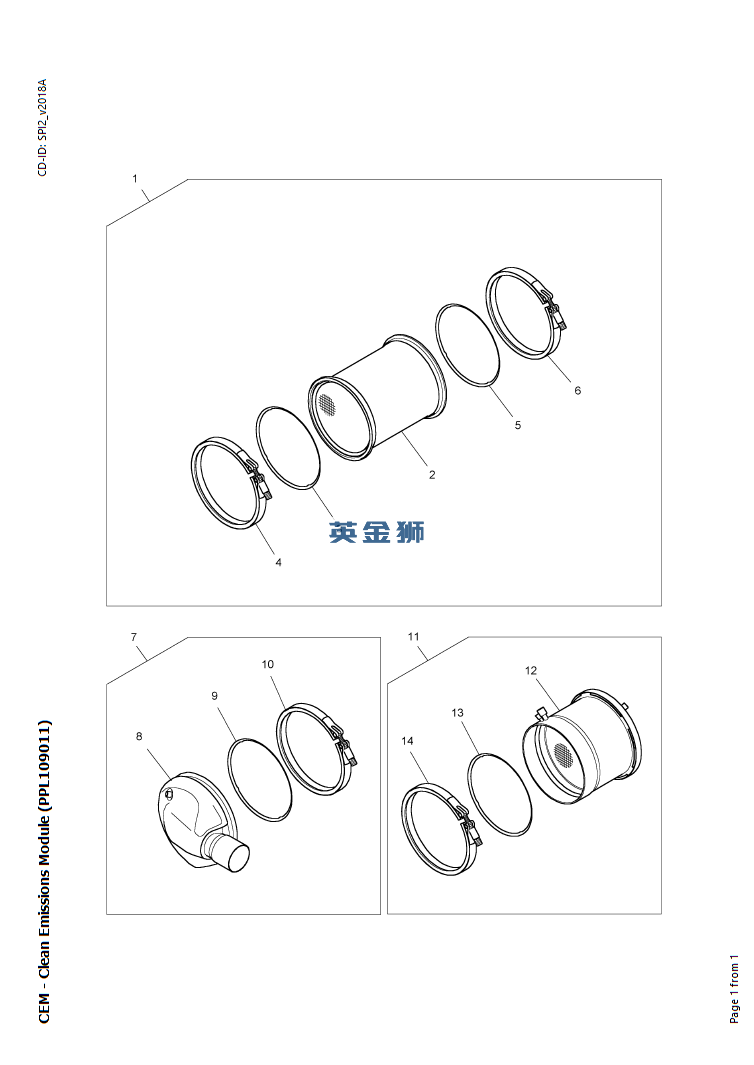 CD-ID: SPI2_v2018A

1

6

5

2

4

英金狮

7

10

9

8

11

12

13

14

CEM - Clean Emissions Module (PPL109011)

Page 1 from 1