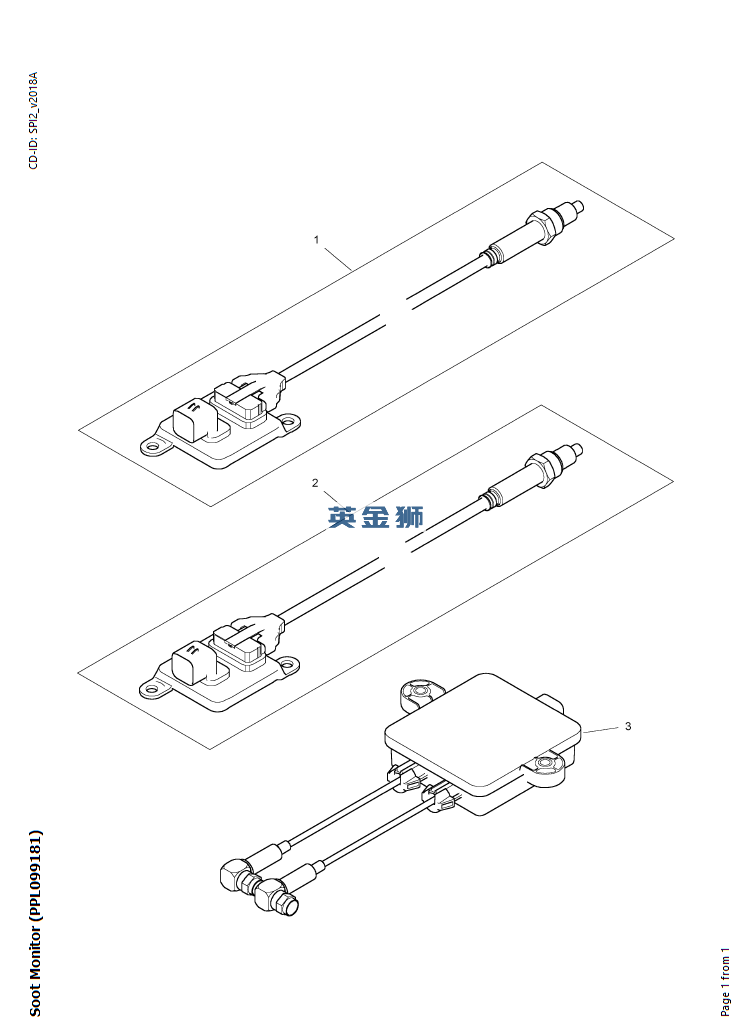 CD-ID: SPI2_v2018A

1

2

英金狮

3

Soot Monitor (PPL099181)

Page 1 from 1