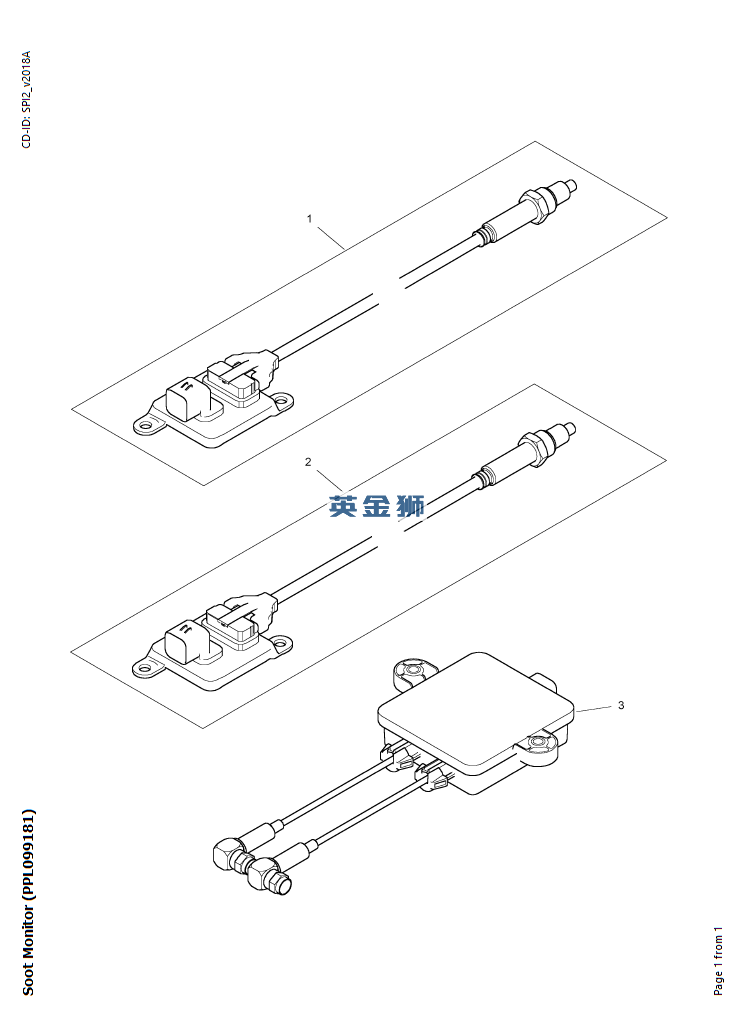 CD-ID: SPI2_v2018A

1

2

英金狮

3

Soot Monitor (PPL099181)

Page 1 from 1