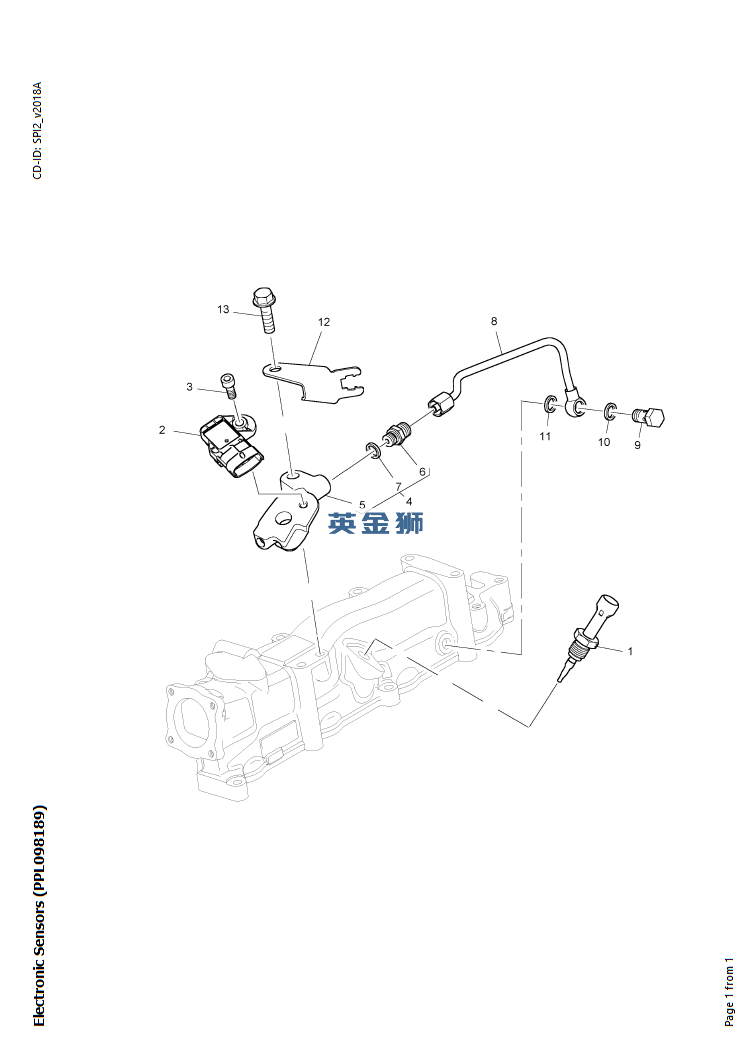 CD-ID: SPI2_v2018A

13
12
8
3
2
11
10
9
6
7
5
4
英金狮
1

Electronic Sensors (PPL098189)

Page 1 from 1