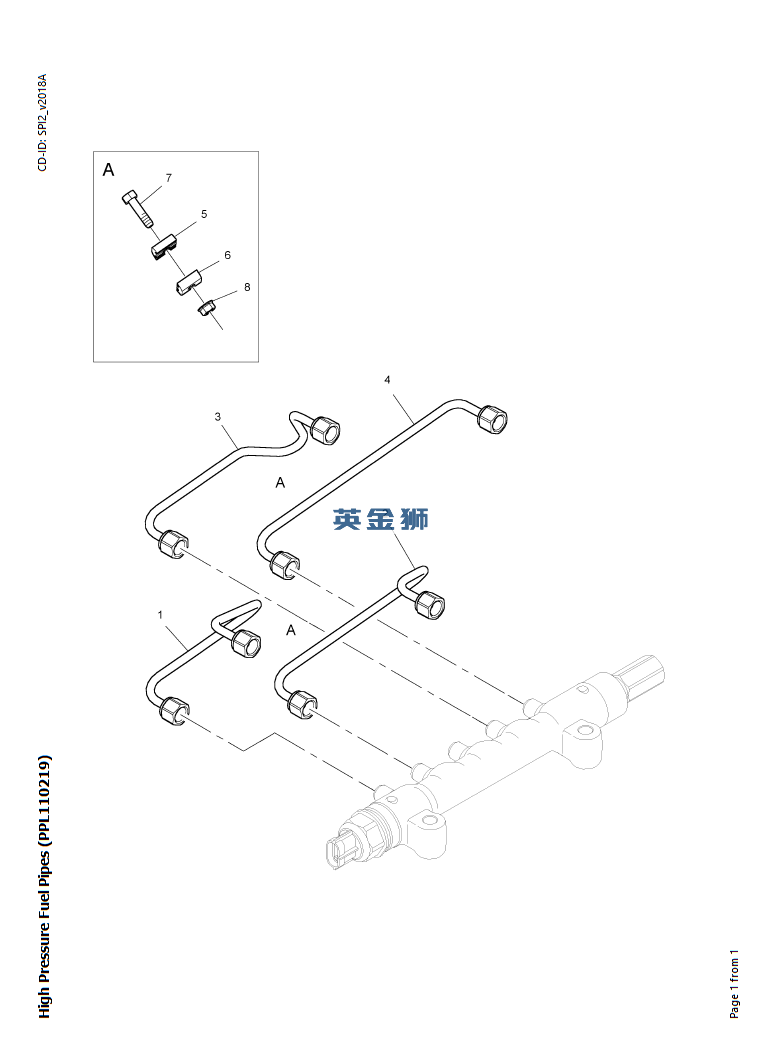 CD-ID: SPI2_v2018A

A
7
5
6
8

4
3
A
英金狮
1
A

High Pressure Fuel Pipes (PPL110219)

Page 1 from 1