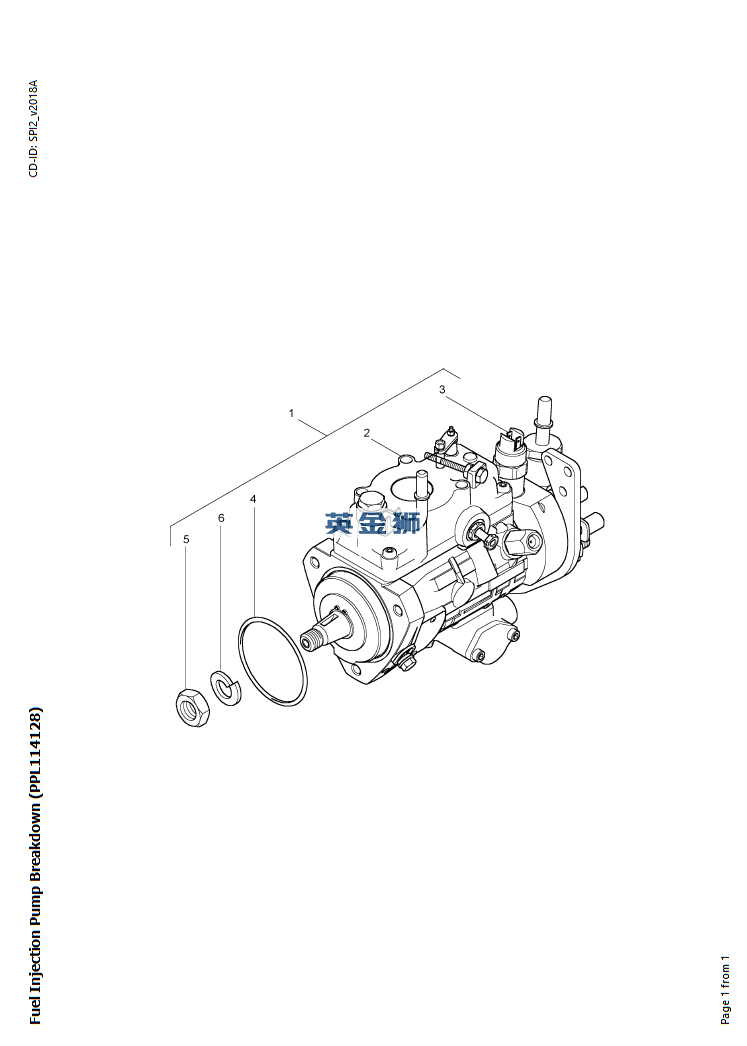 CD-ID: SPI2_v2018A

Fuel Injection Pump Breakdown (PPL114128)

1
2
3
4
5
6

英金狮

Page 1 from 1