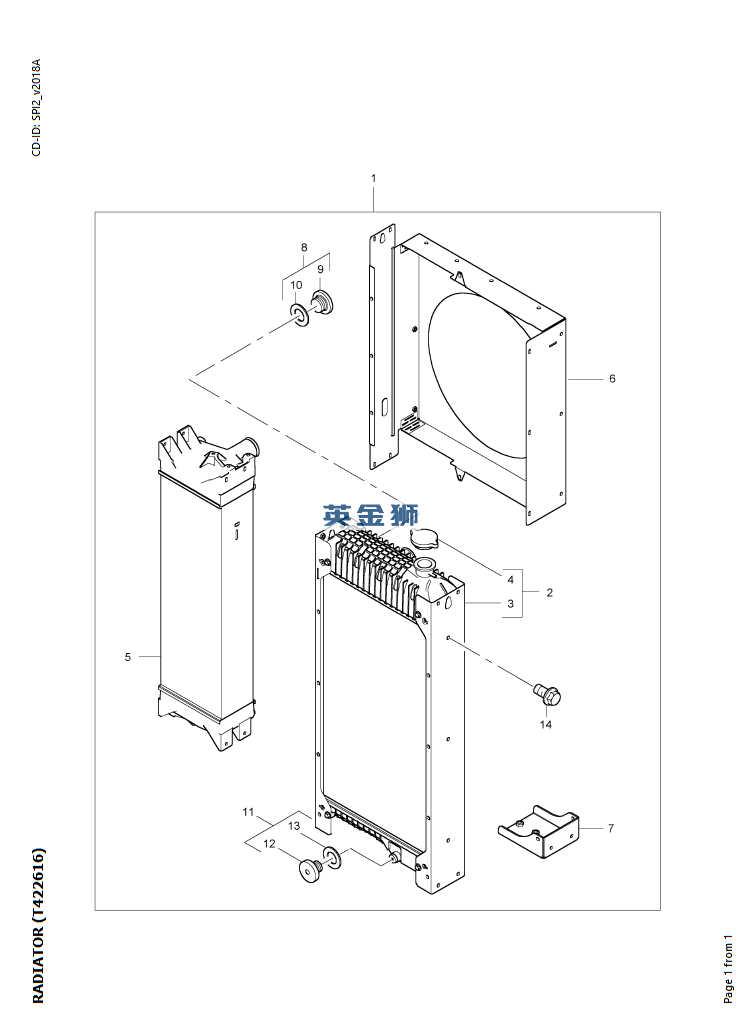 CD-ID: SPI2_v2018A

1

8
9
10

6

英金狮

4
2
3

5

14

11
13
12

7

RADIATOR (T422616)

Page 1 from 1