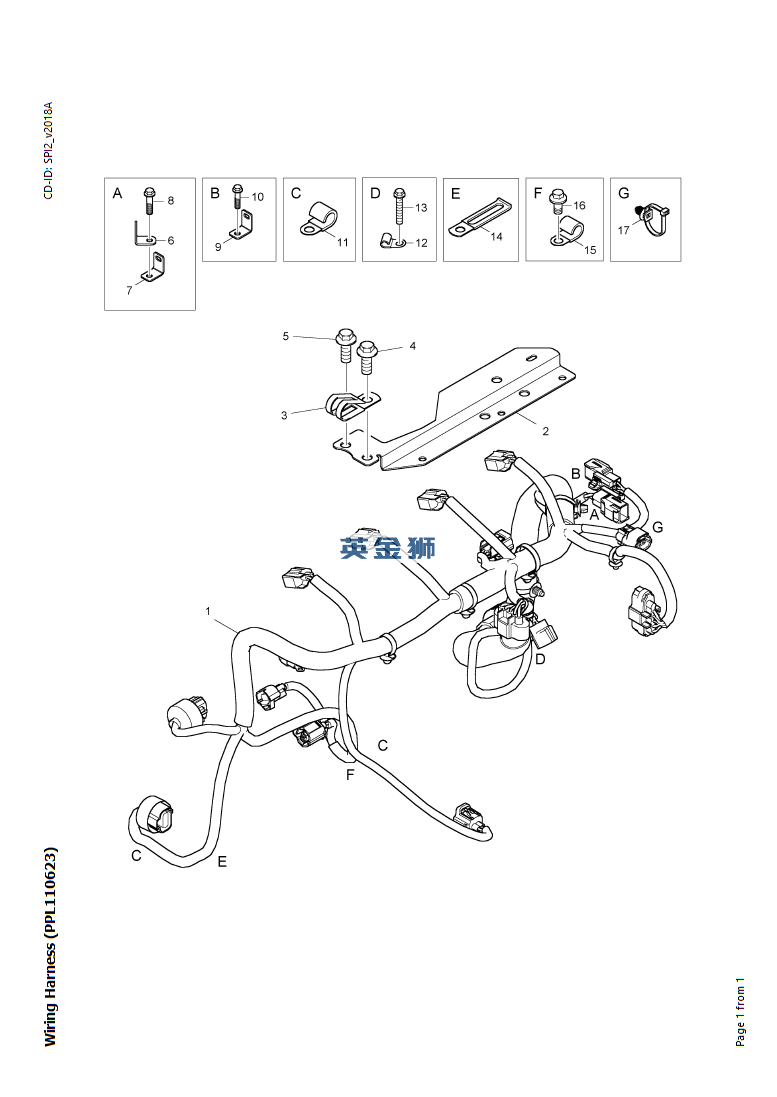 CD-ID: SPI2_v2018A

A 8 6 7

B 10 9

C 11

D 13 12

E 14

F 16 15

G 17

5 4 3 2

B A G

英金狮

1 D C F C E

Wiring Harness (PPL110623)

Page 1 from 1