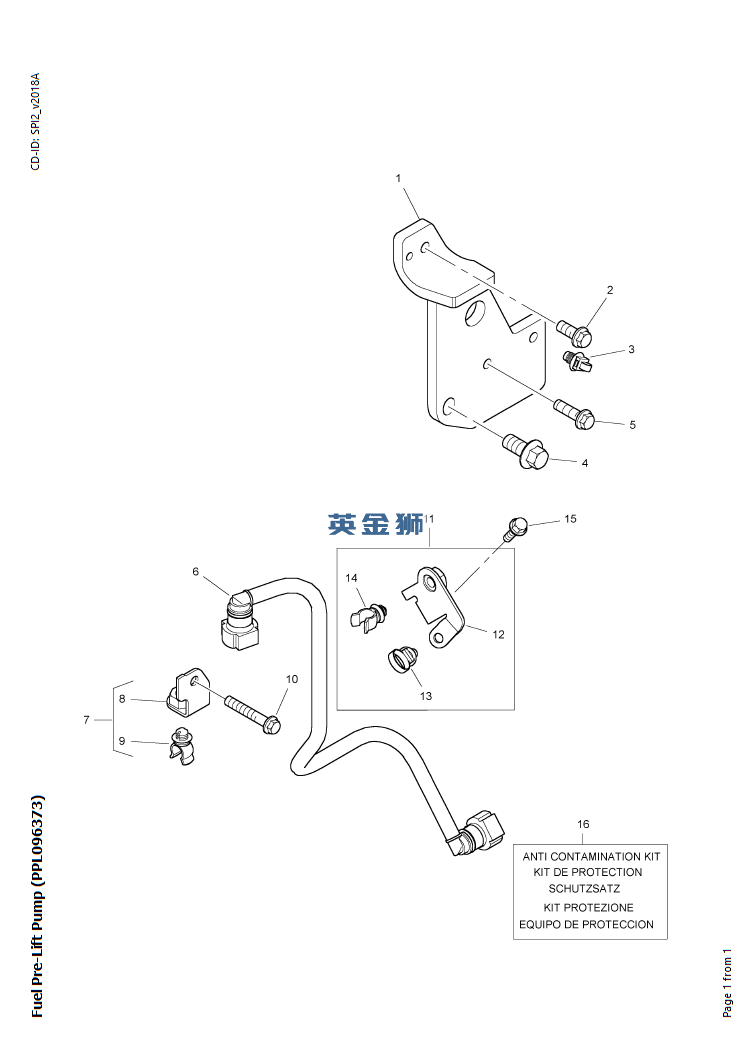 CD-ID: SPI2_v2018A

1

2

3

5

4

英金狮

11

15

6

14

12

13

8

10

7

9

16

ANTI CONTAMINATION KIT
KIT DE PROTECTION
SCHUTZSATZ
KIT PROTEZIONE
EQUIPO DE PROTECCION

Fuel Pre-Lift Pump (PPL096373)

Page 1 from 1