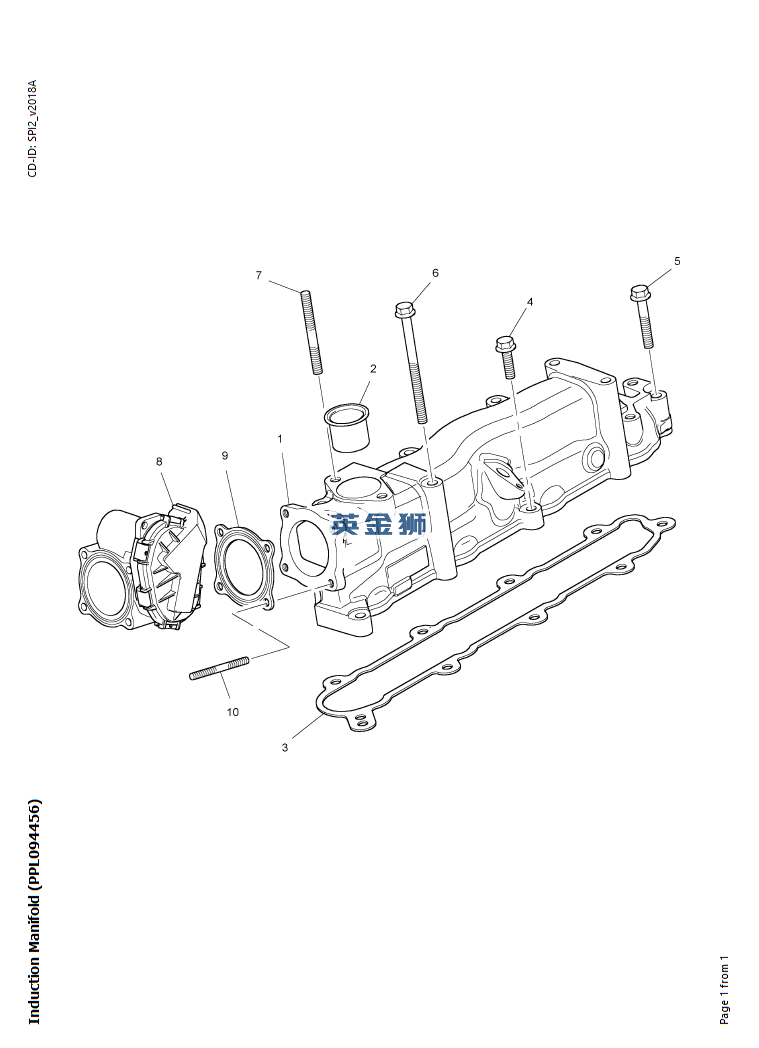 CD-ID: SPI2_v2018A

7
6
5
4
2
1
8
9
英金狮
10
3

Induction Manifold (PPL094456)

Page 1 from 1