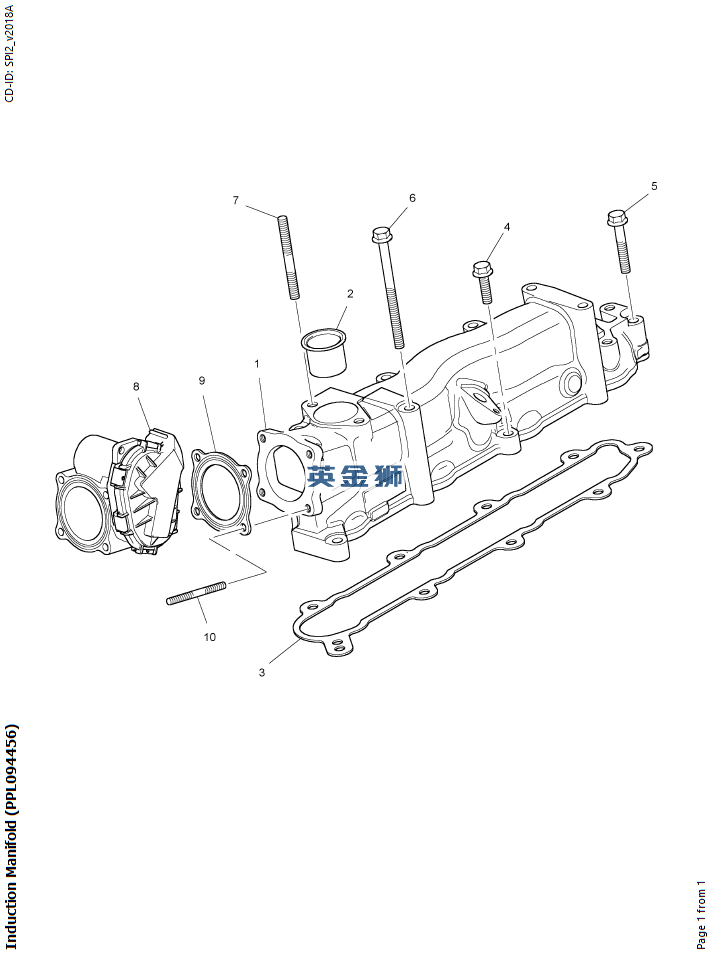 CD-ID: SPI2_v2018A

7
6
5
4
2
1
8
9
英金狮
10
3

Induction Manifold (PPL094456)

Page 1 from 1