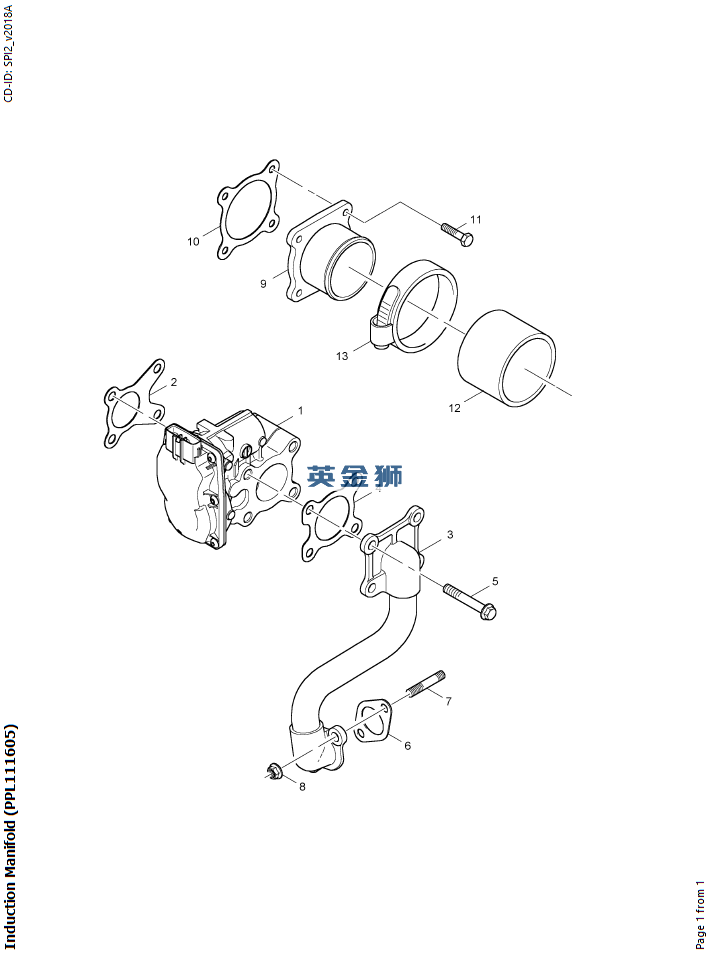 CD-ID: SPI2_v2018A

10
9
11
13
12
2
1
英金狮
3
5
7
6
8

Induction Manifold (PPL111605)

Page 1 from 1