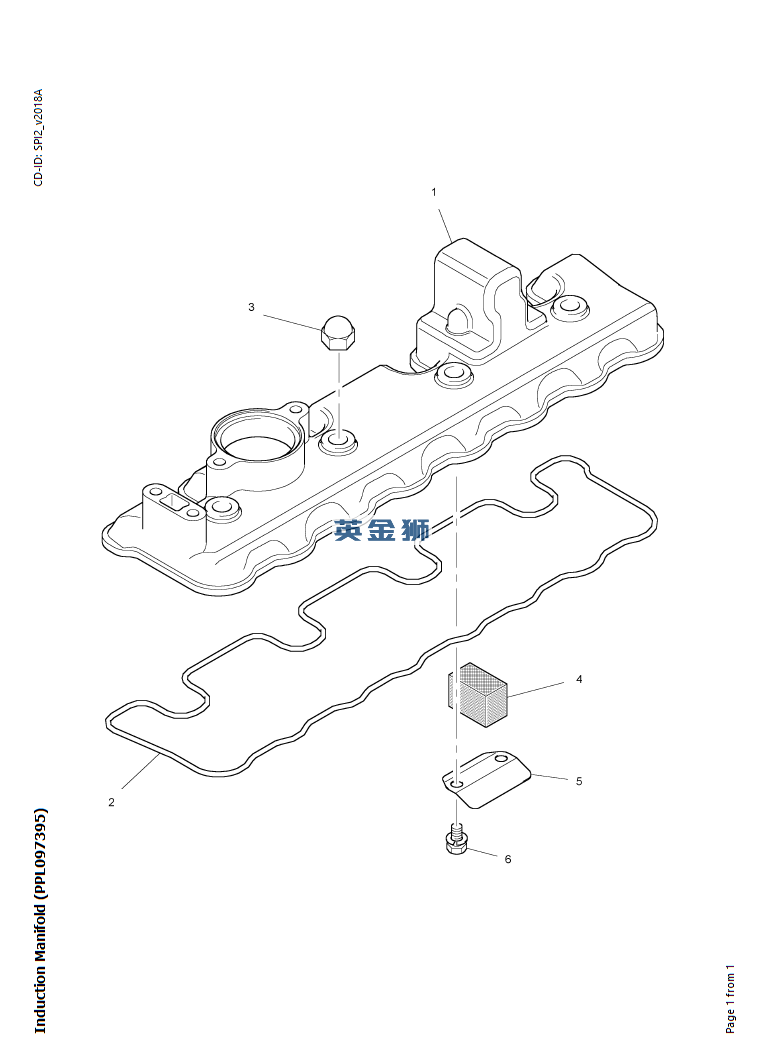 CD-ID: SPI2_v2018A

1

3

英金狮

4

5

2

6

Induction Manifold (PPL097395)

Page 1 from 1