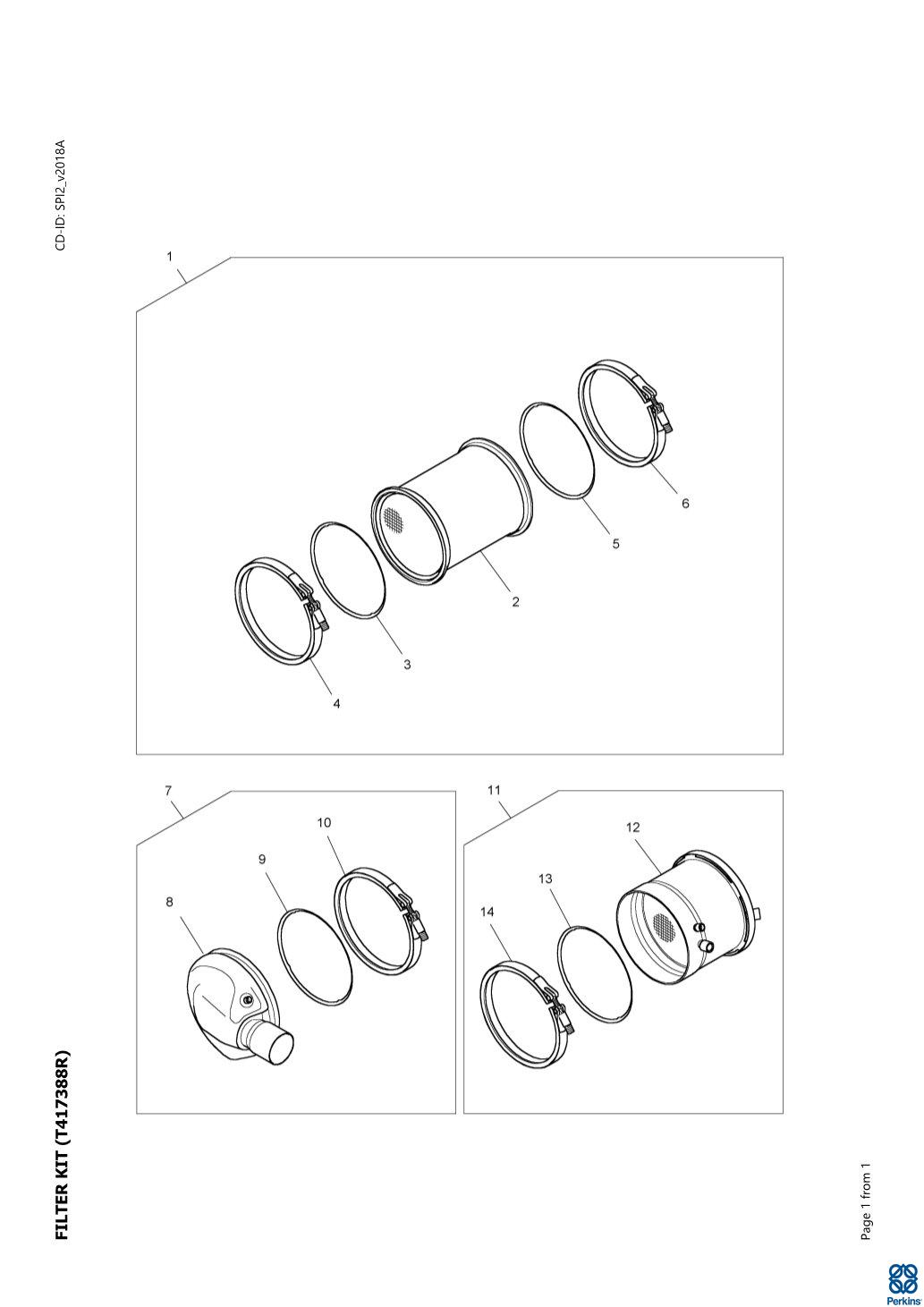 FILTER KIT (T417388R)

CD-ID: SPI2_v2018A

1

2

3

4

5

6

7

8

9

10

11

12

13

14

Page 1 from 1

Perkins