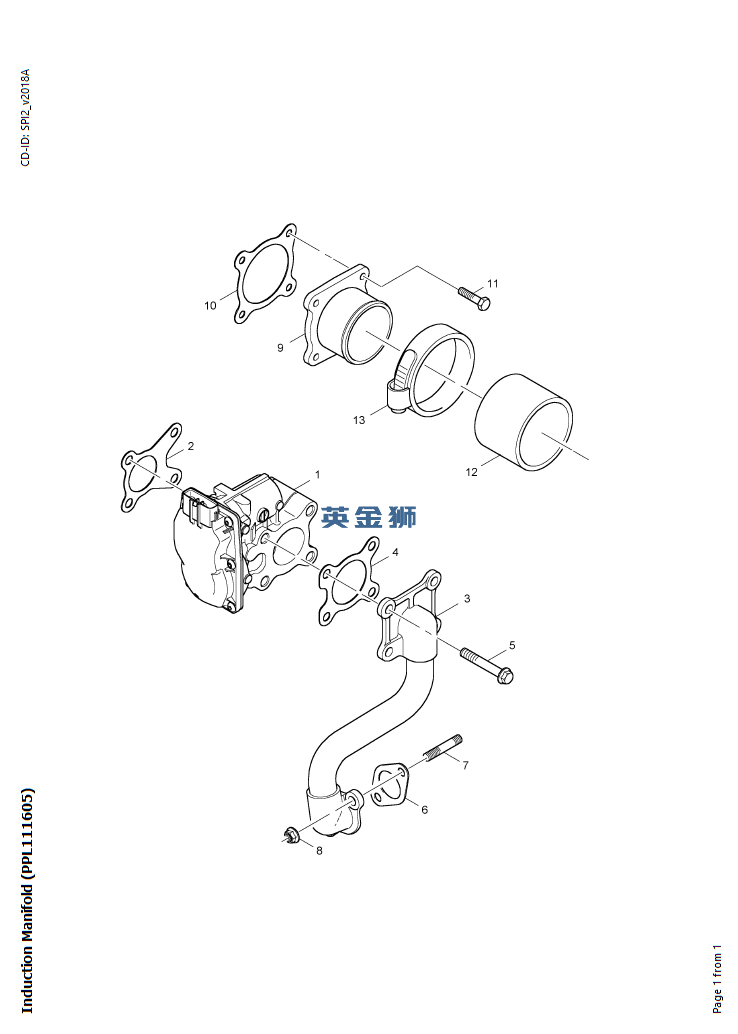 CD-ID: SPI2_v2018A

10
9
11
13
12
2
1
英金狮
4
3
5
7
6
8

Induction Manifold (PPL111605)

Page 1 from 1