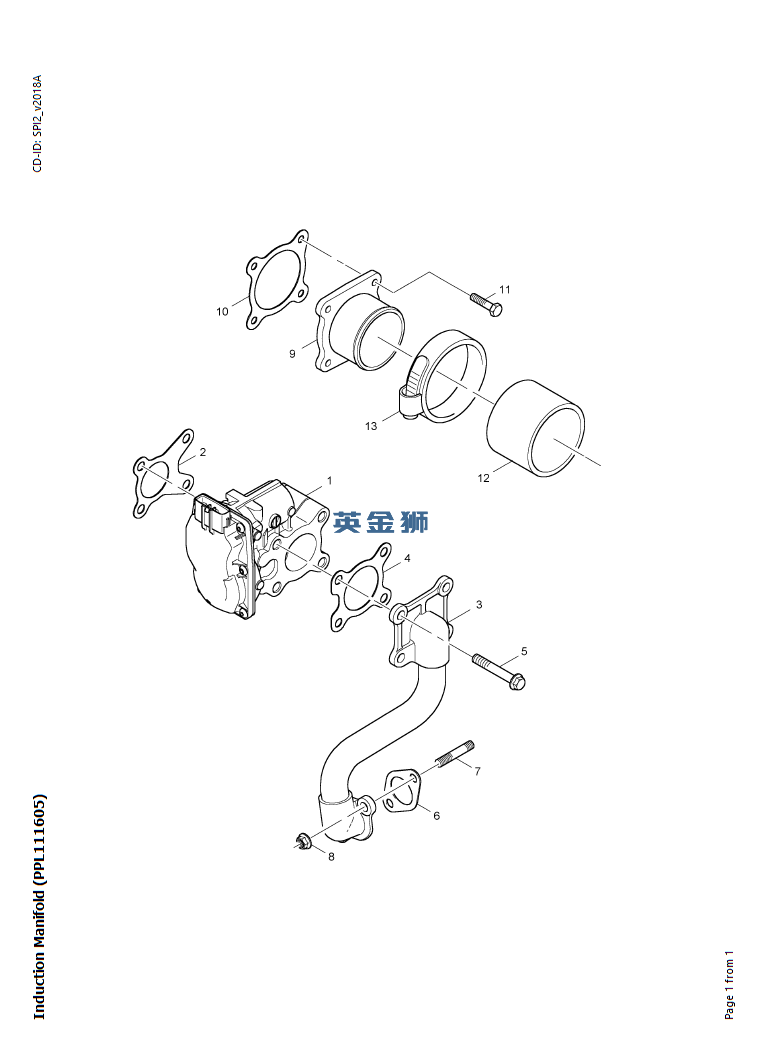 CD-ID: SPI2_v2018A

10
11
9
13
12
2
1
英金狮
4
3
5
7
6
8

Induction Manifold (PPL111605)

Page 1 from 1