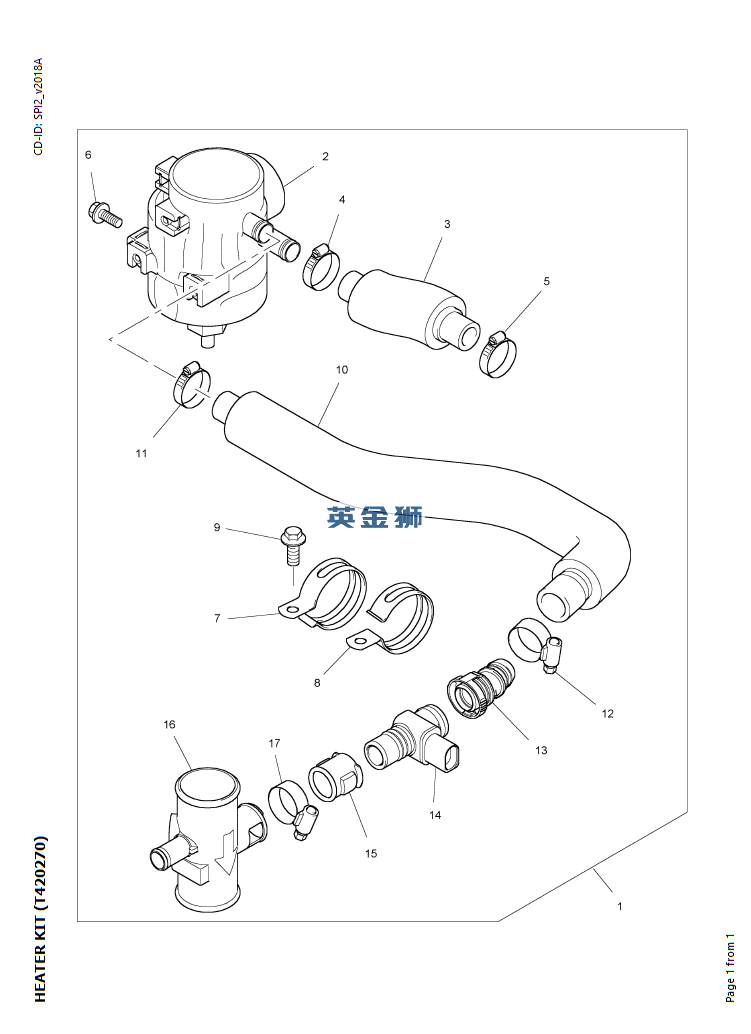 CD-ID: SPI2_v2018A

6
2
4
3
5
10
11
英金狮
9
7
8
12
13
16
17
14
15
1

HEATER KIT (T420270)

Page 1 from 1