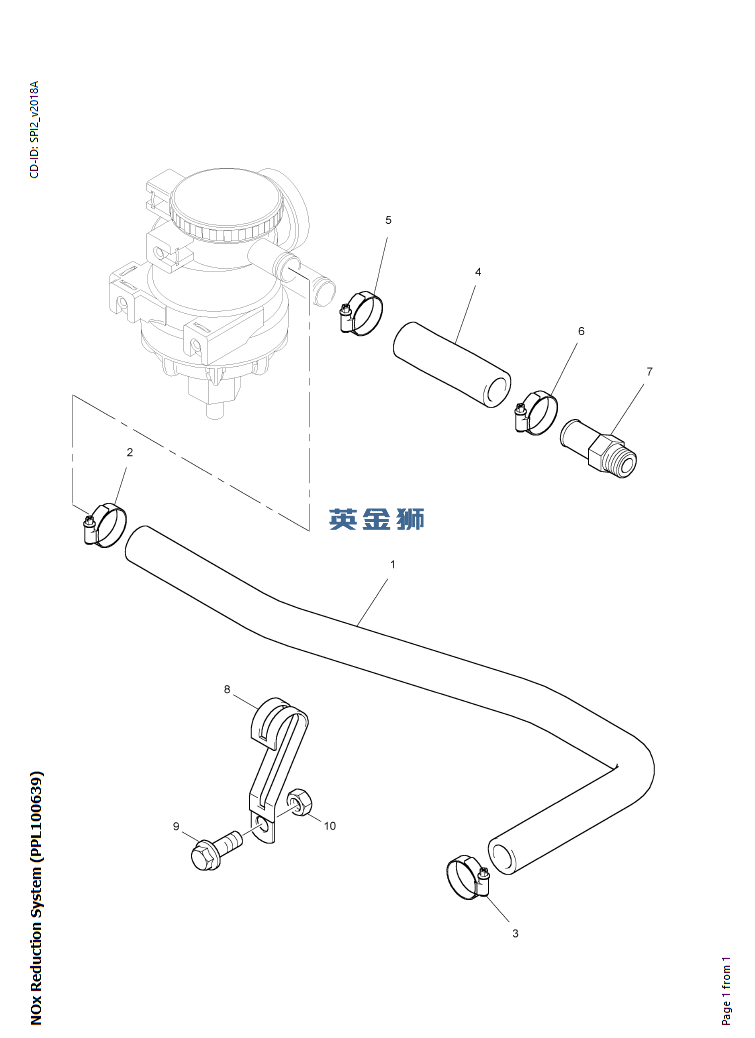 CD-ID: SPI2_v2018A

5

4

6

7

2

英金狮

1

8

9

10

3

NOx Reduction System (PPL100639)

Page 1 from 1