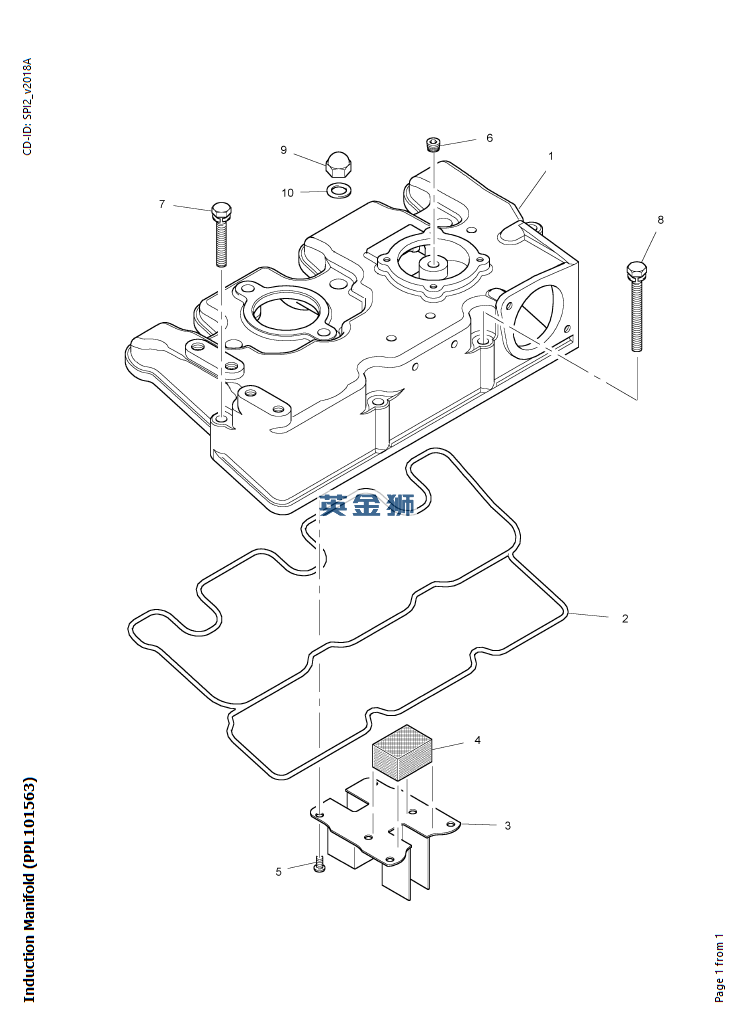 CD-ID: SPI2_v2018A

9
6
1
10
7
8
英金狮
2
4
3
5

Induction Manifold (PPL101563)

Page 1 from 1