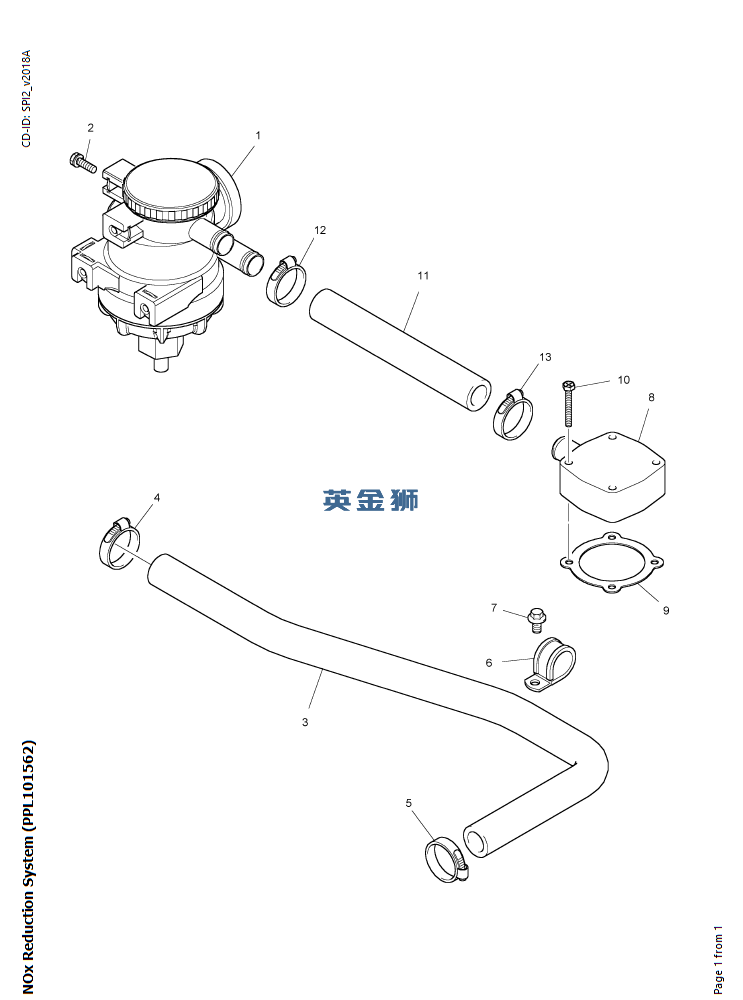 CD-ID: SPI2_v2018A

2
1
12
11
13
10
8
英金狮
4
9
7
6
3
5

NOx Reduction System (PPL101562)

Page 1 from 1