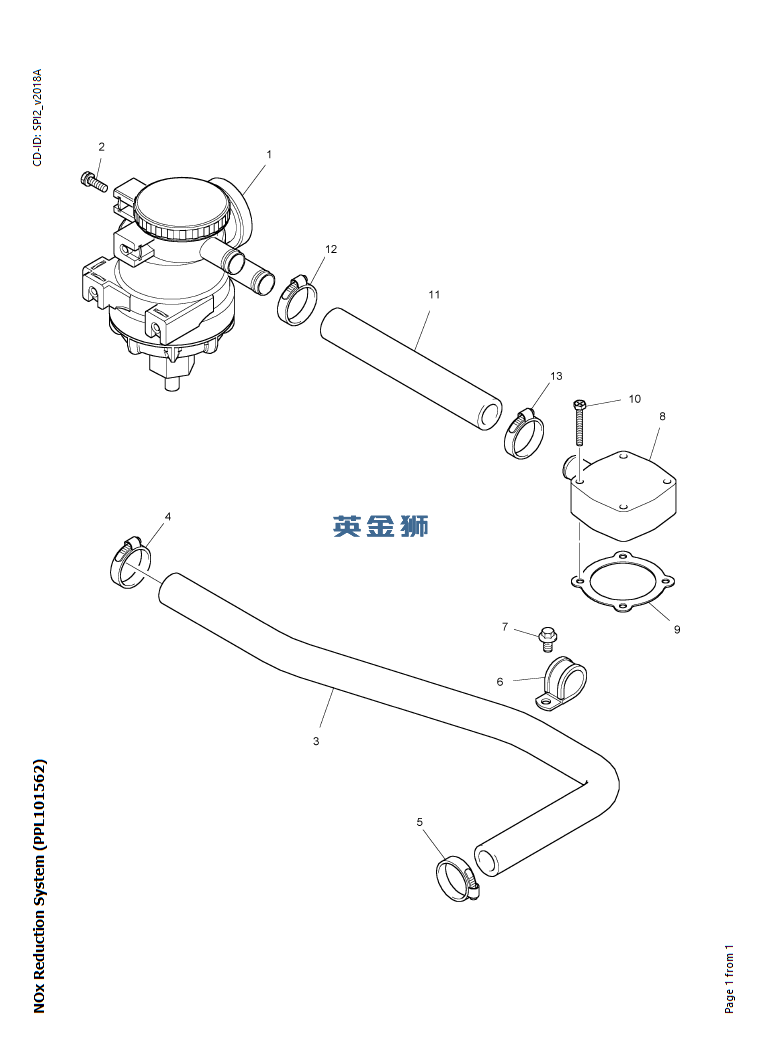 CD-ID: SPI2_v2018A

2
1
12
11
13
10
8
英金狮
4
9
7
6
3
5

NOx Reduction System (PPL101562)

Page 1 from 1