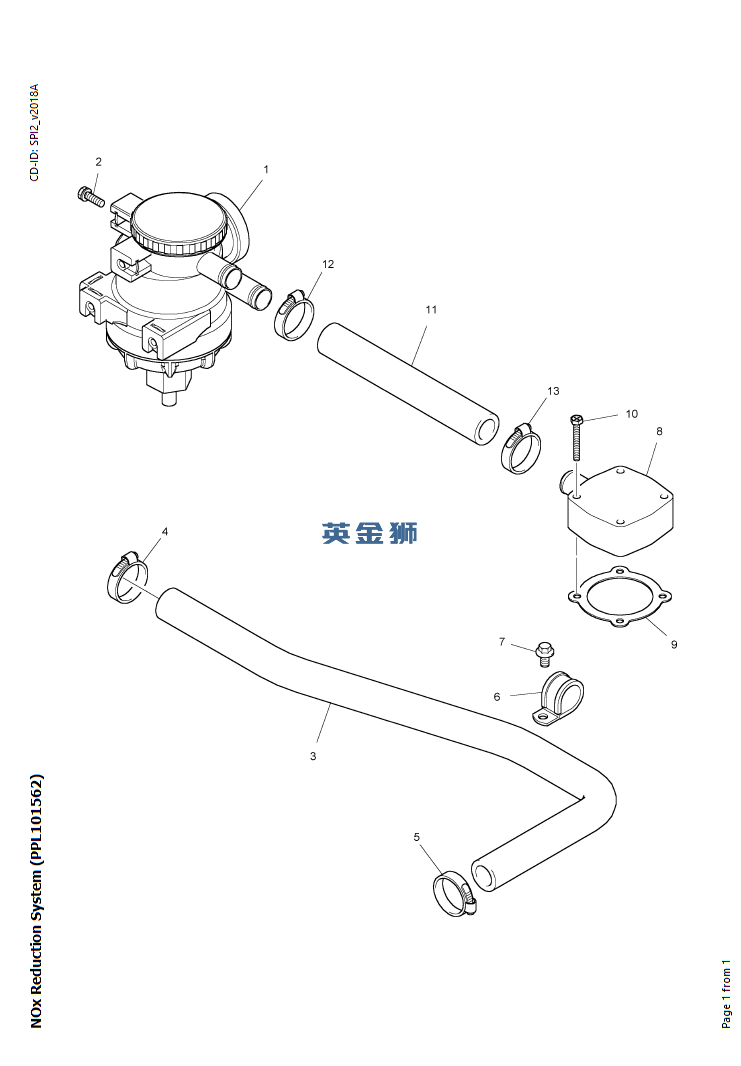 CD-ID: SPI2_v2018A

2
1
12
11
13
10
8
英金狮
4
9
7
6
3
5

NOx Reduction System (PPL101562)

Page 1 from 1