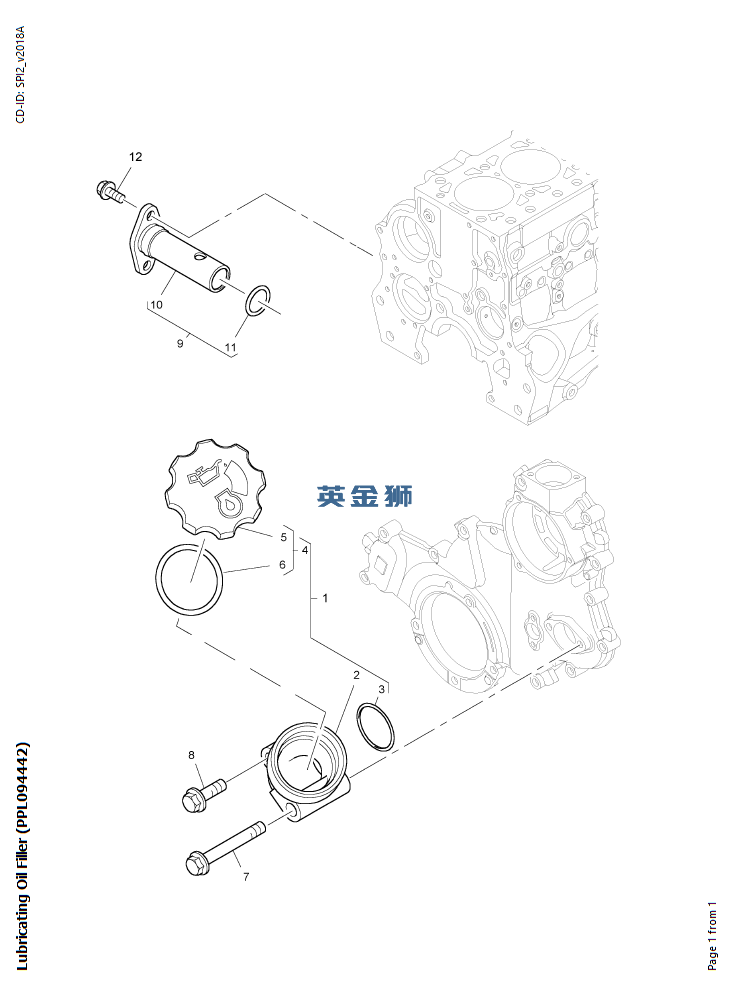 CD-ID: SPI2_v2018A

12

10

9

11

英金狮

5

6

4

1

2

3

8

7

Lubricating Oil Filler (PPL094442)

Page 1 from 1