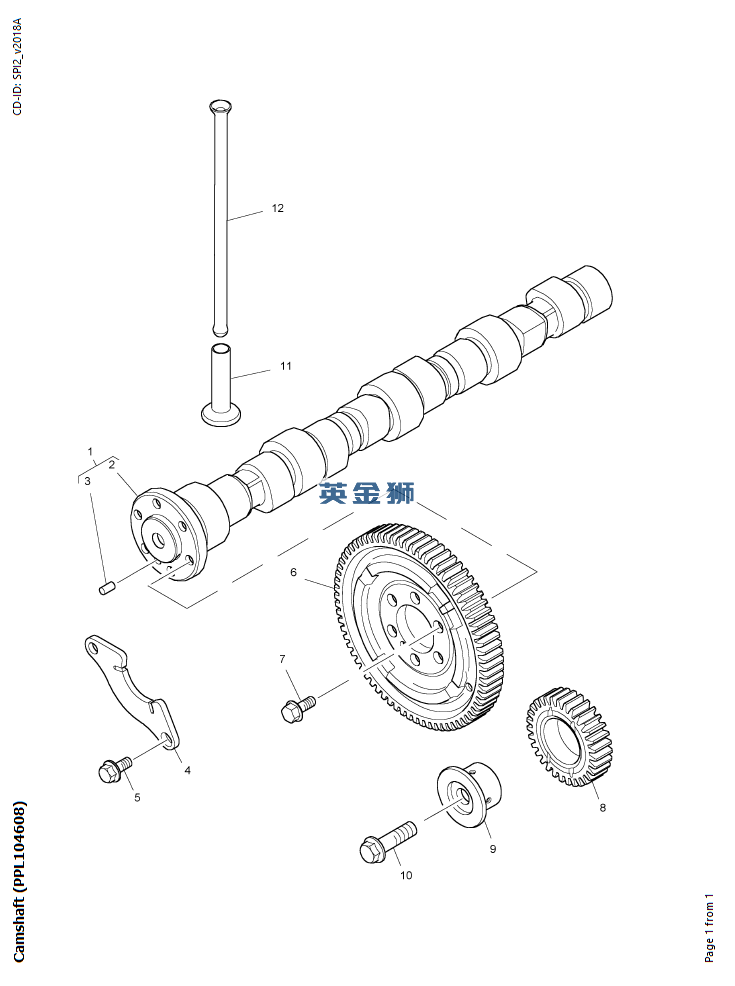 CD-ID: SPI2_v2018A

12

11

1

2

3

英金狮

6

7

4

5

8

9

10

Camshaft (PPL104608)

Page 1 from 1