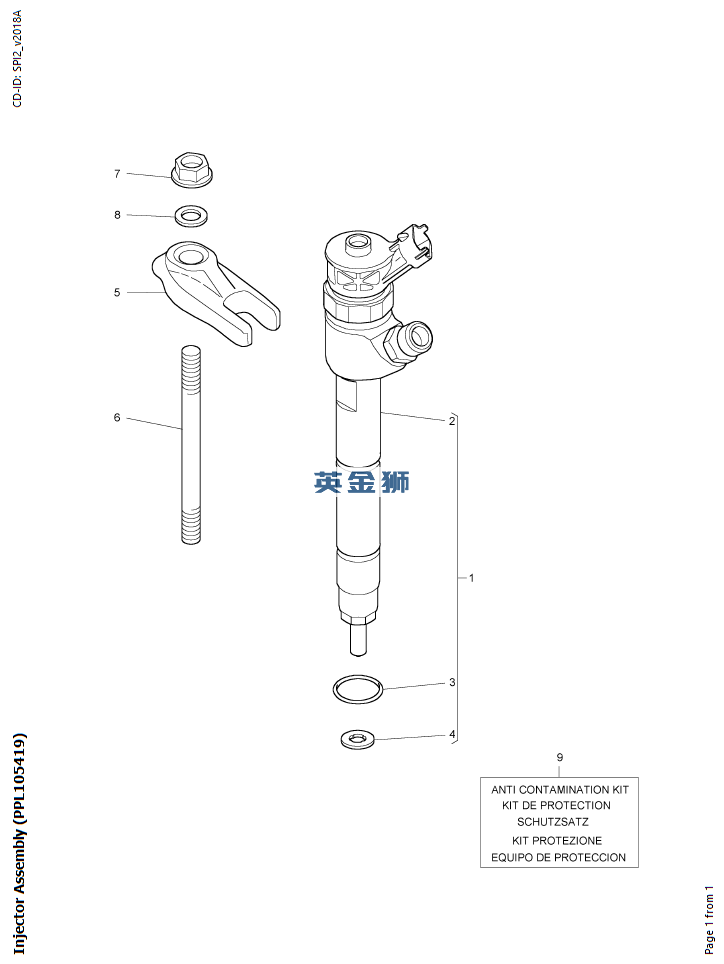 CD-ID: SPI2_v2018A

7

8

5

6

2

英金狮

1

3

4

9

ANTI CONTAMINATION KIT
KIT DE PROTECTION
SCHUTZSATZ
KIT PROTEZIONE
EQUIPO DE PROTECCION

Injector Assembly (PPL105419)

Page 1 from 1