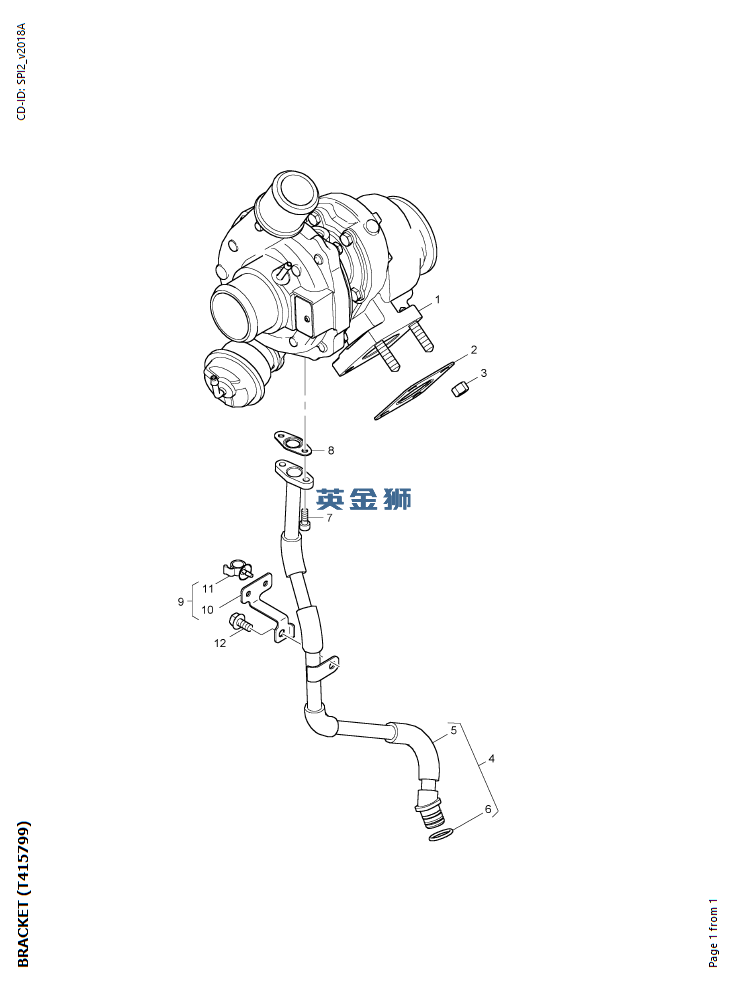 CD-ID: SPI2_v2018A

1
2
3
8
英金狮
7
11
9
10
12
5
4
6

BRACKET (T415799)

Page 1 from 1