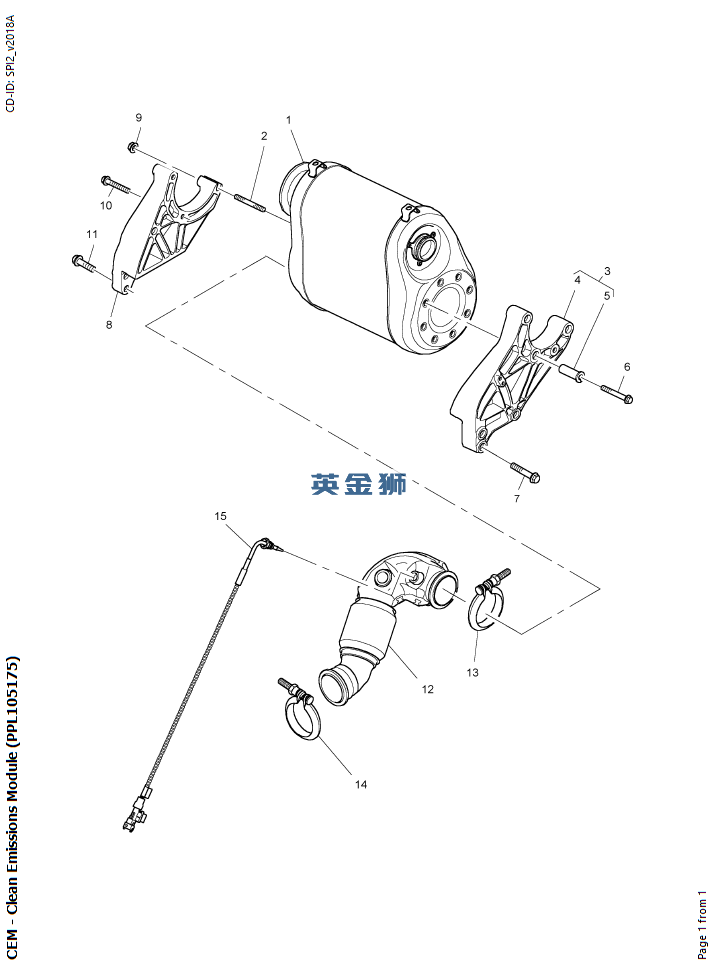 CD-ID: SPI2_v2018A

9
1
2
10
11
8
3
4
5
6
7
英金狮
15
12
13
14

CEM - Clean Emissions Module (PPL105175)

Page 1 from 1